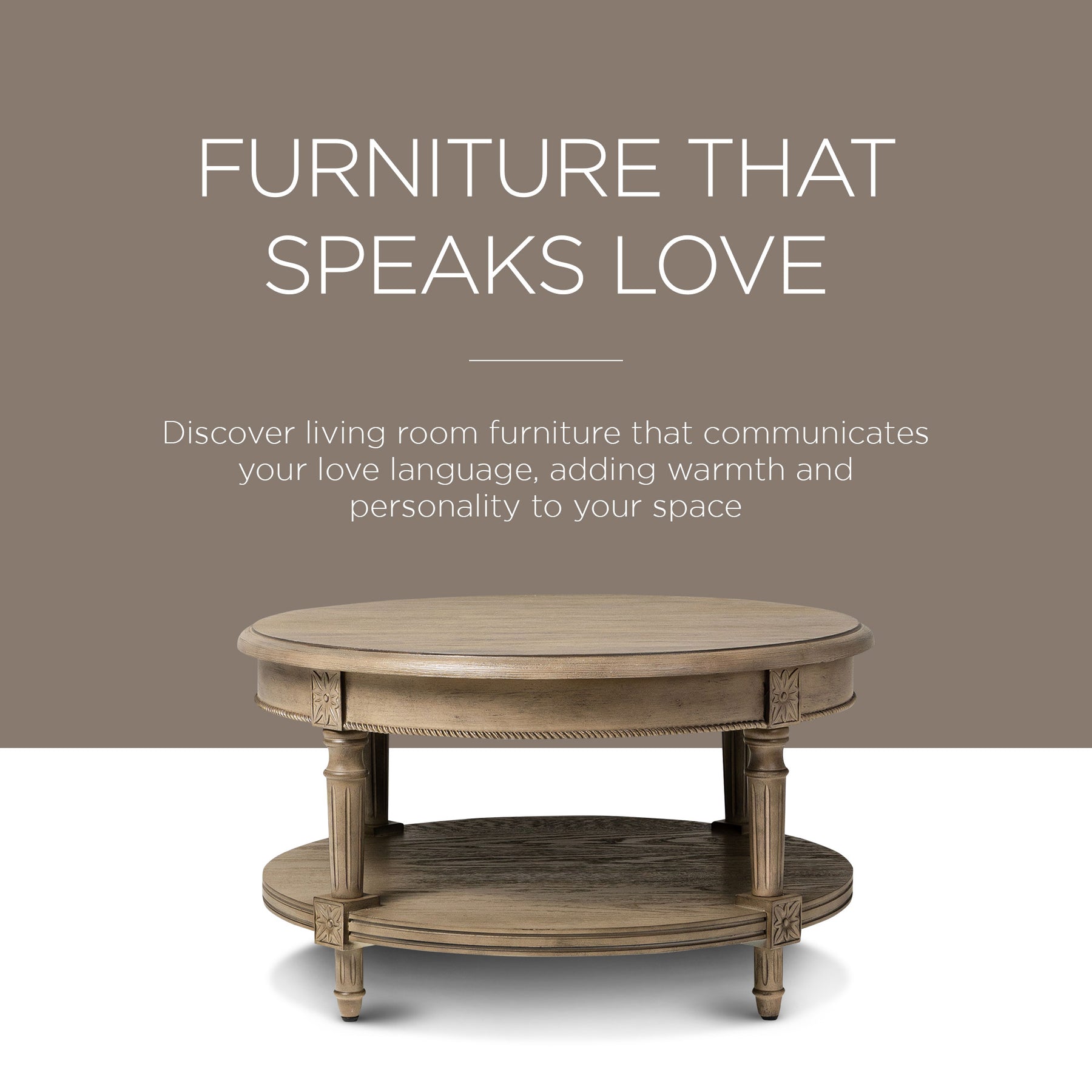 FURNITURE THAT SPEAKS LOVE

Discover living room furniture that communicates your love language, adding warmth and personality to your space