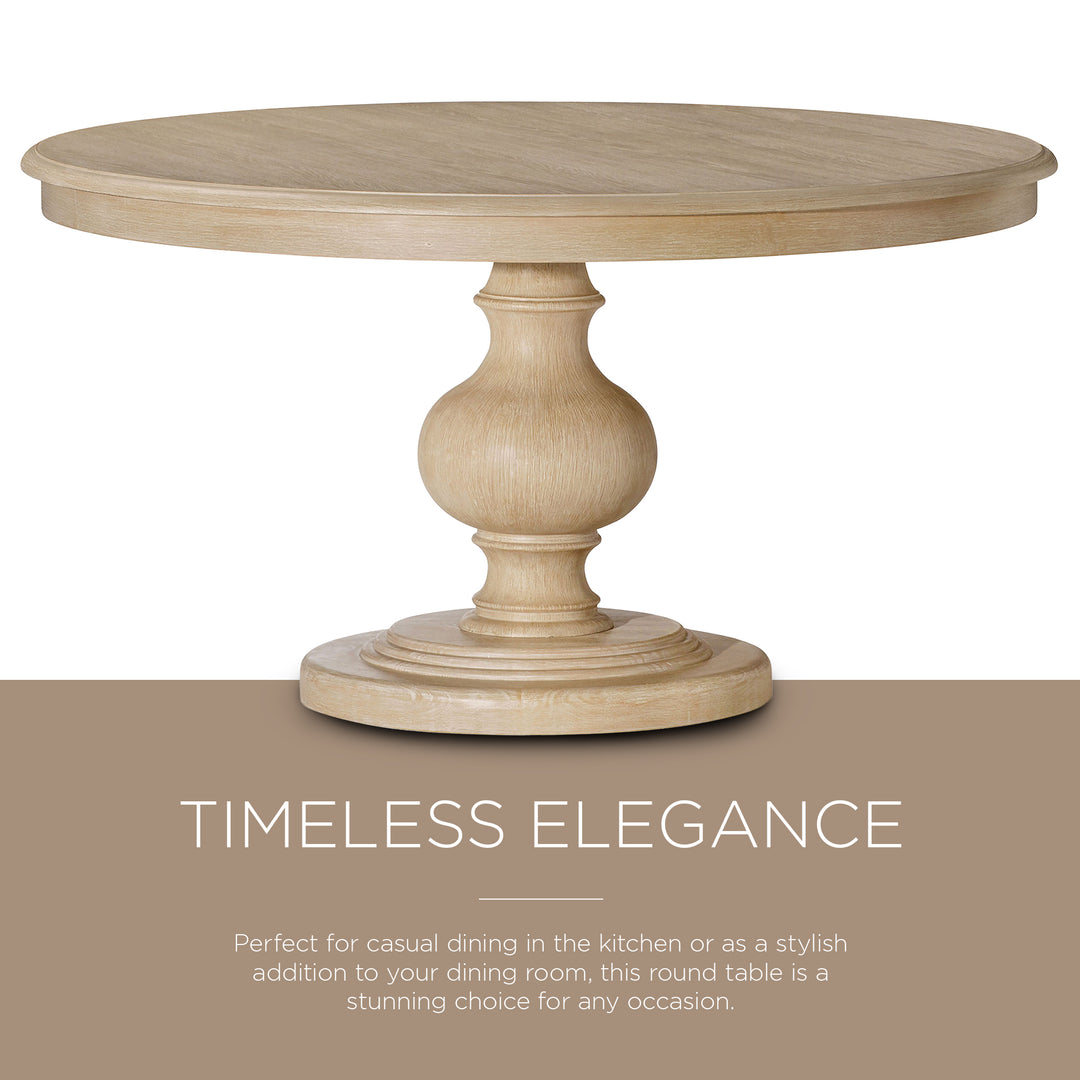 TIMELESS ELEGANCE

Perfect for casual dining in the kitchen or as a stylish addition to your dining room, this round table is a stunning choice for any occasion.