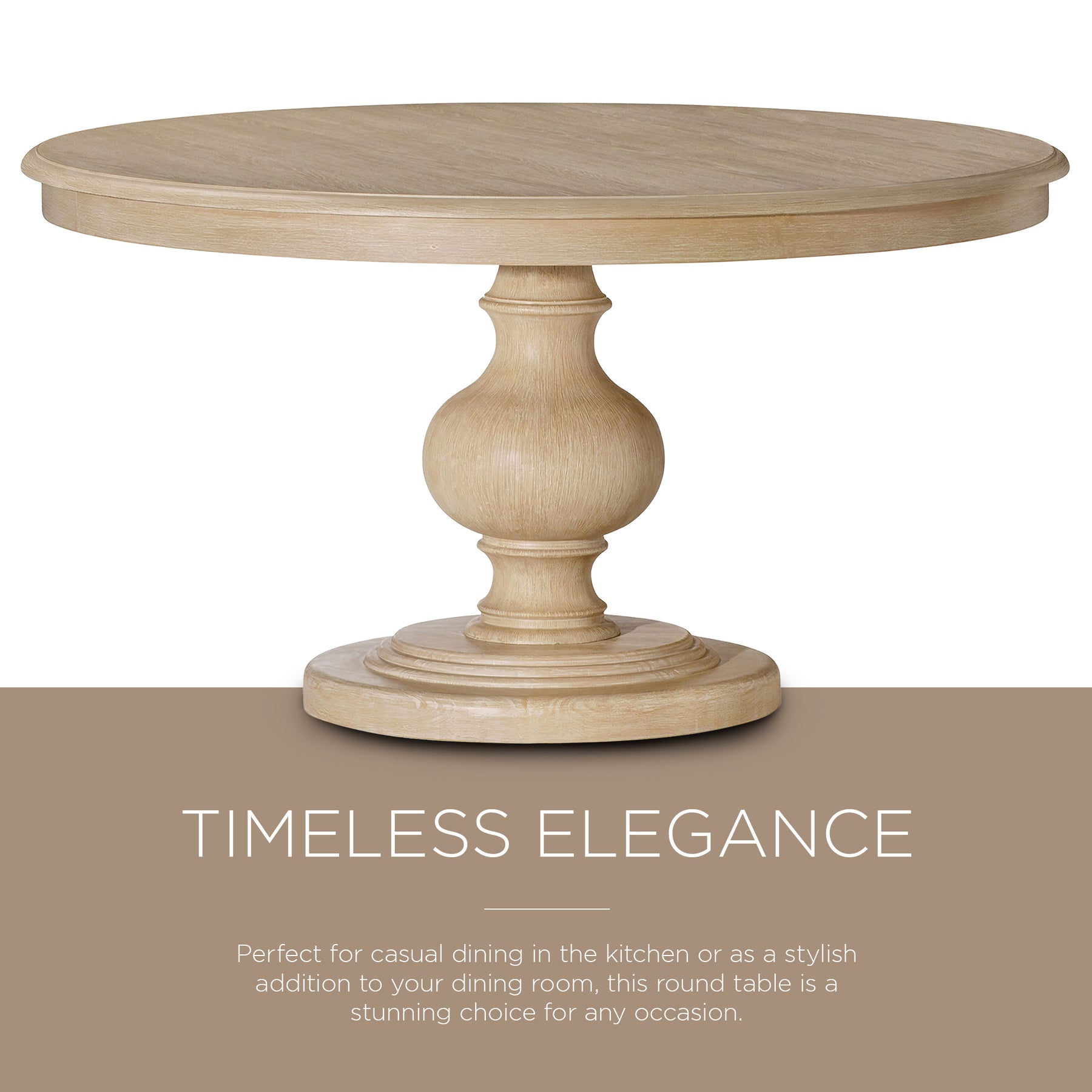 TIMELESS ELEGANCE

Perfect for casual dining in the kitchen or as a stylish addition to your dining room, this round table is a stunning choice for any occasion.