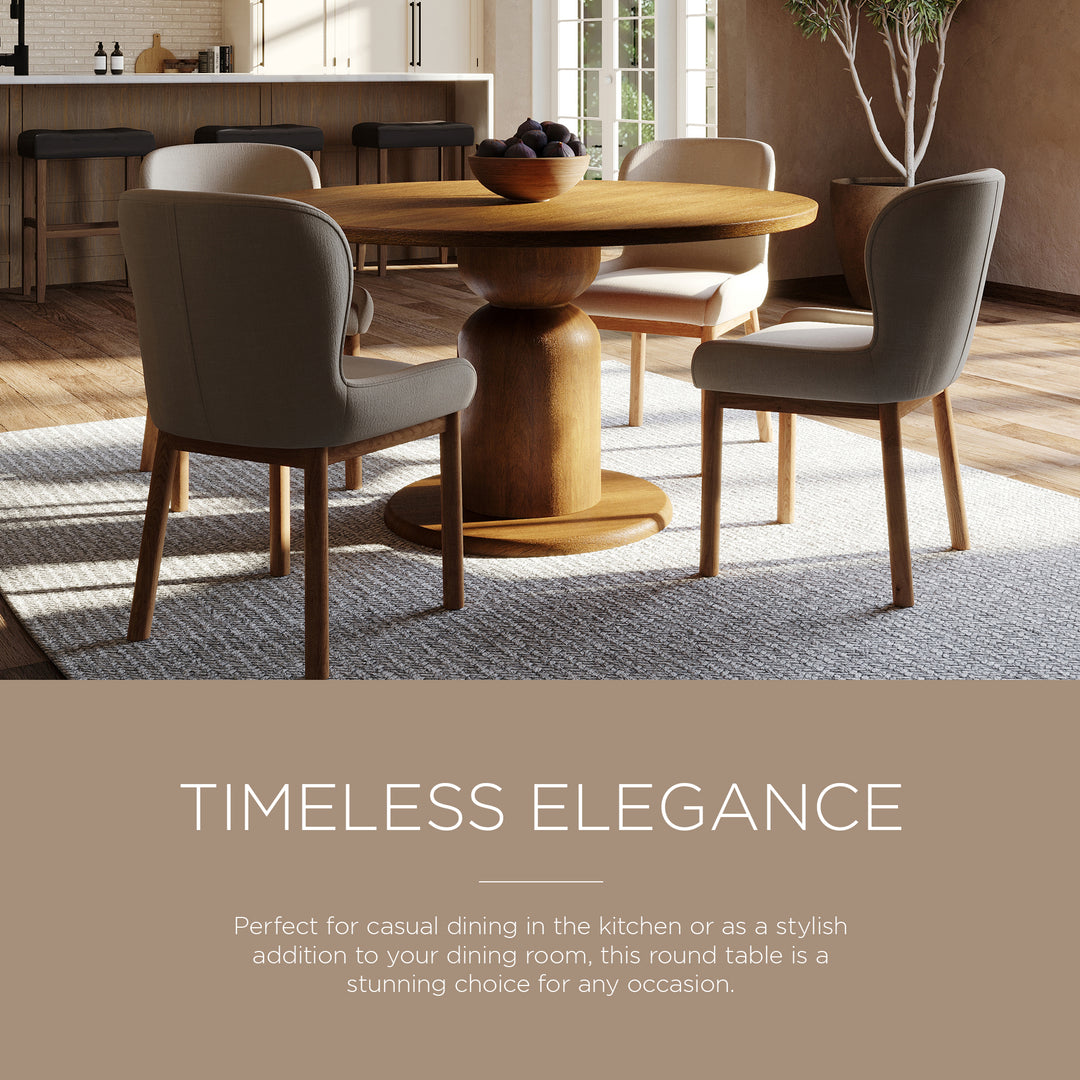 TIMELESS ELEGANCE

Perfect for casual dining in the kitchen or as a stylish addition to your dining room, this round table is a stunning choice for any occasion.