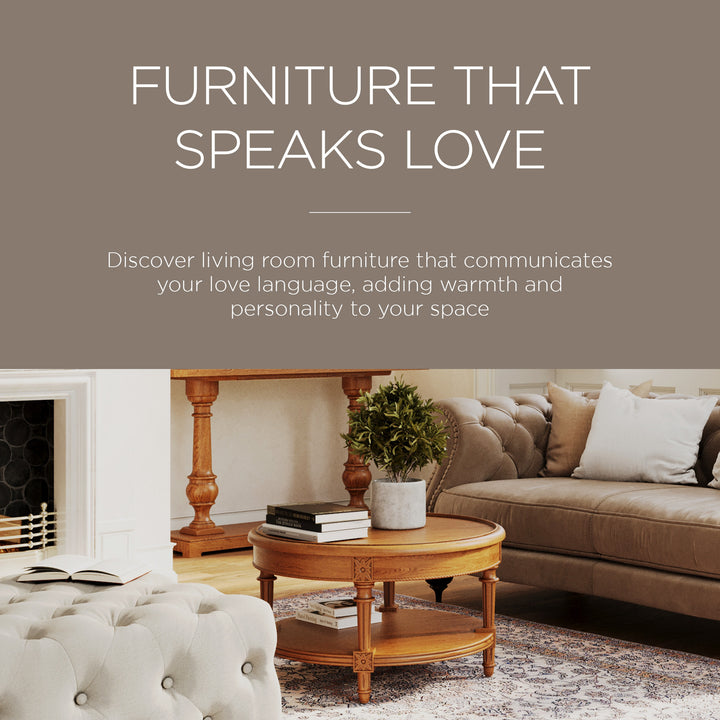 FURNITURE THAT SPEAKS LOVE

Discover living room furniture that communicates your love language, adding warmth and personality to your space