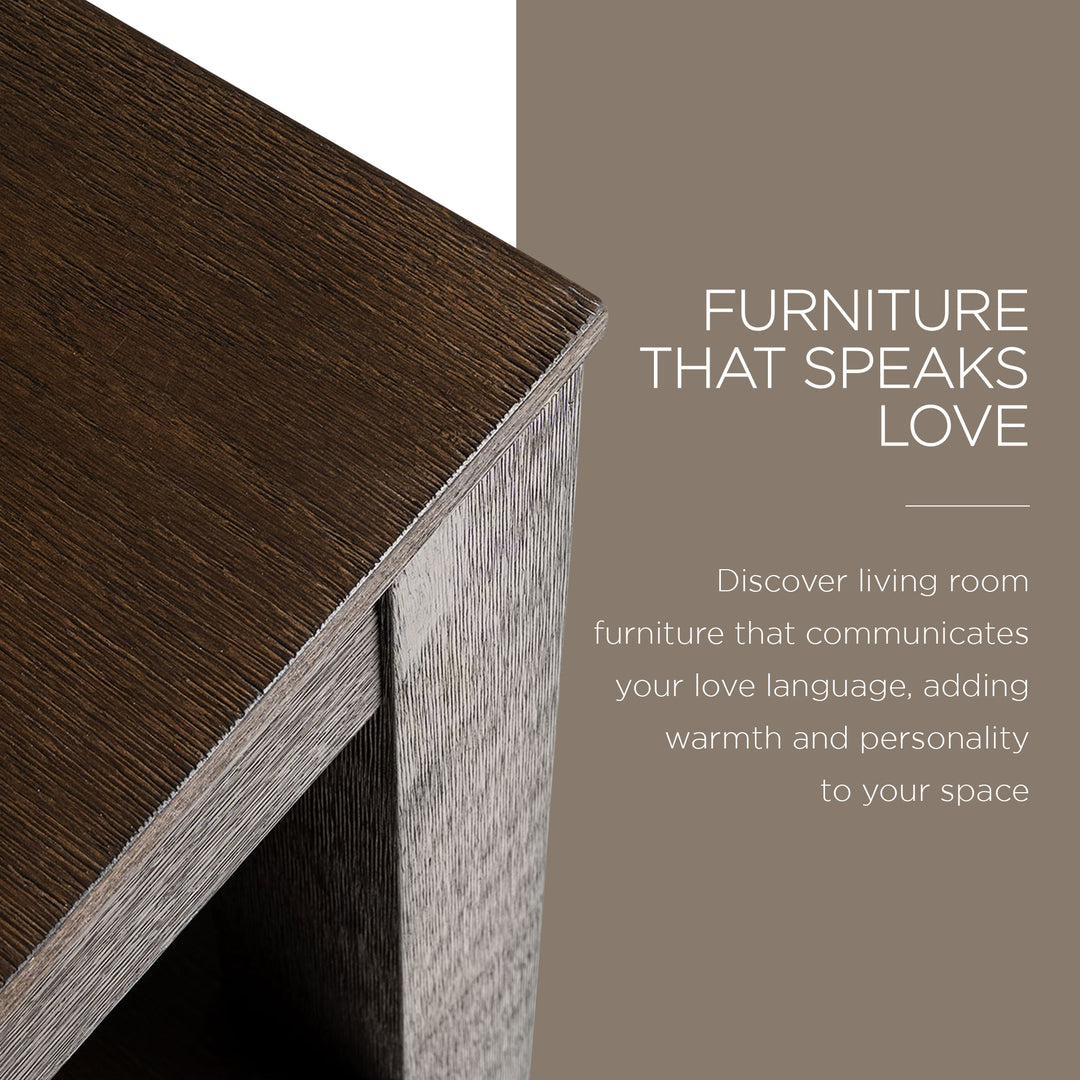 FURNITURE THAT SPEAKS LOVE

Discover living room furniture that communicates your love language, adding warmth and personality to your space