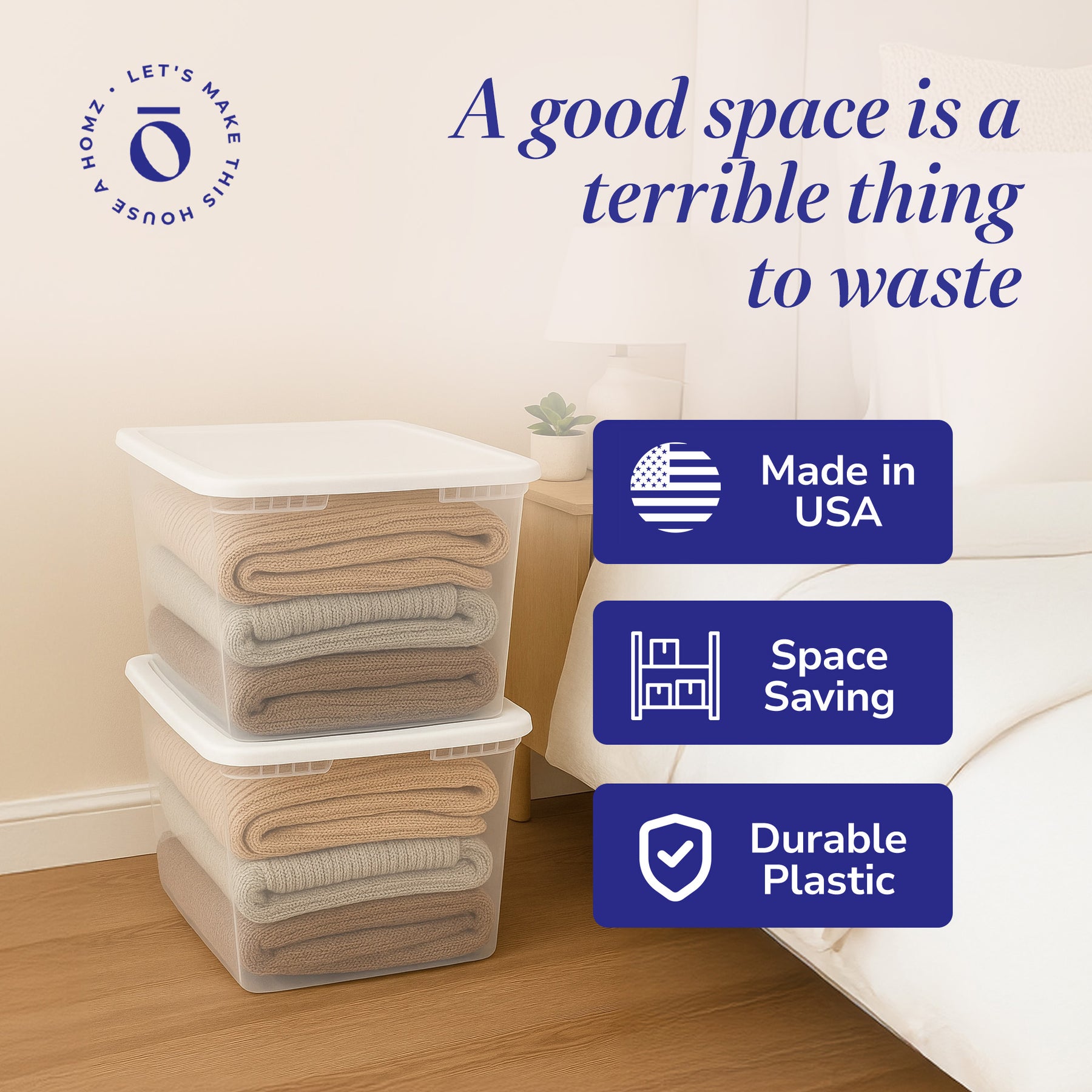 LET'S MAKE THIS HOUSE A HOMZ ·

ō

A good space is a terrible thing to waste

Made in USA

Space Saving

Durable Plastic