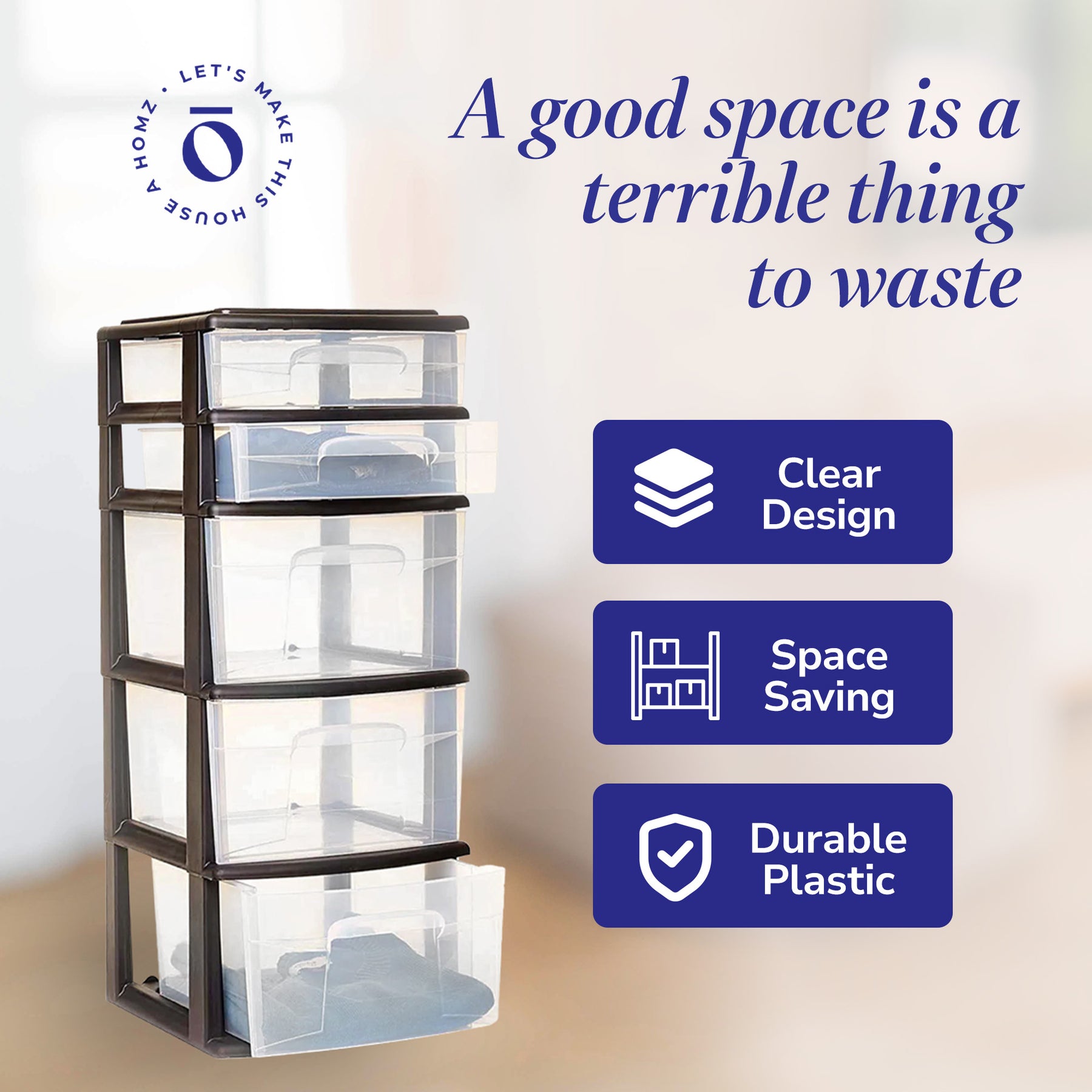 LET'S MAKE THIS HOUSE A HOMZ ·

ō

A good space is a terrible thing to waste

Clear Design

Space Saving

Durable Plastic