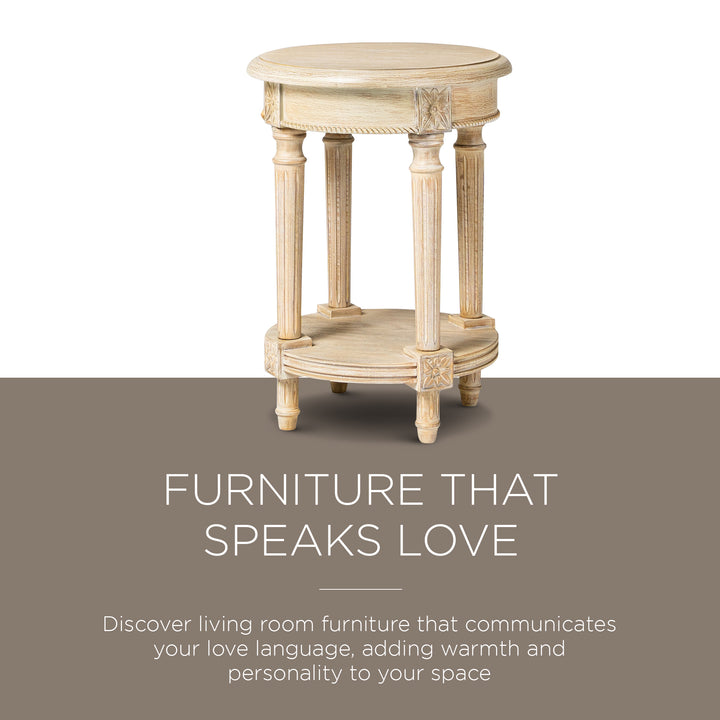 FURNITURE THAT SPEAKS LOVE

Discover living room furniture that communicates your love language, adding warmth and personality to your space