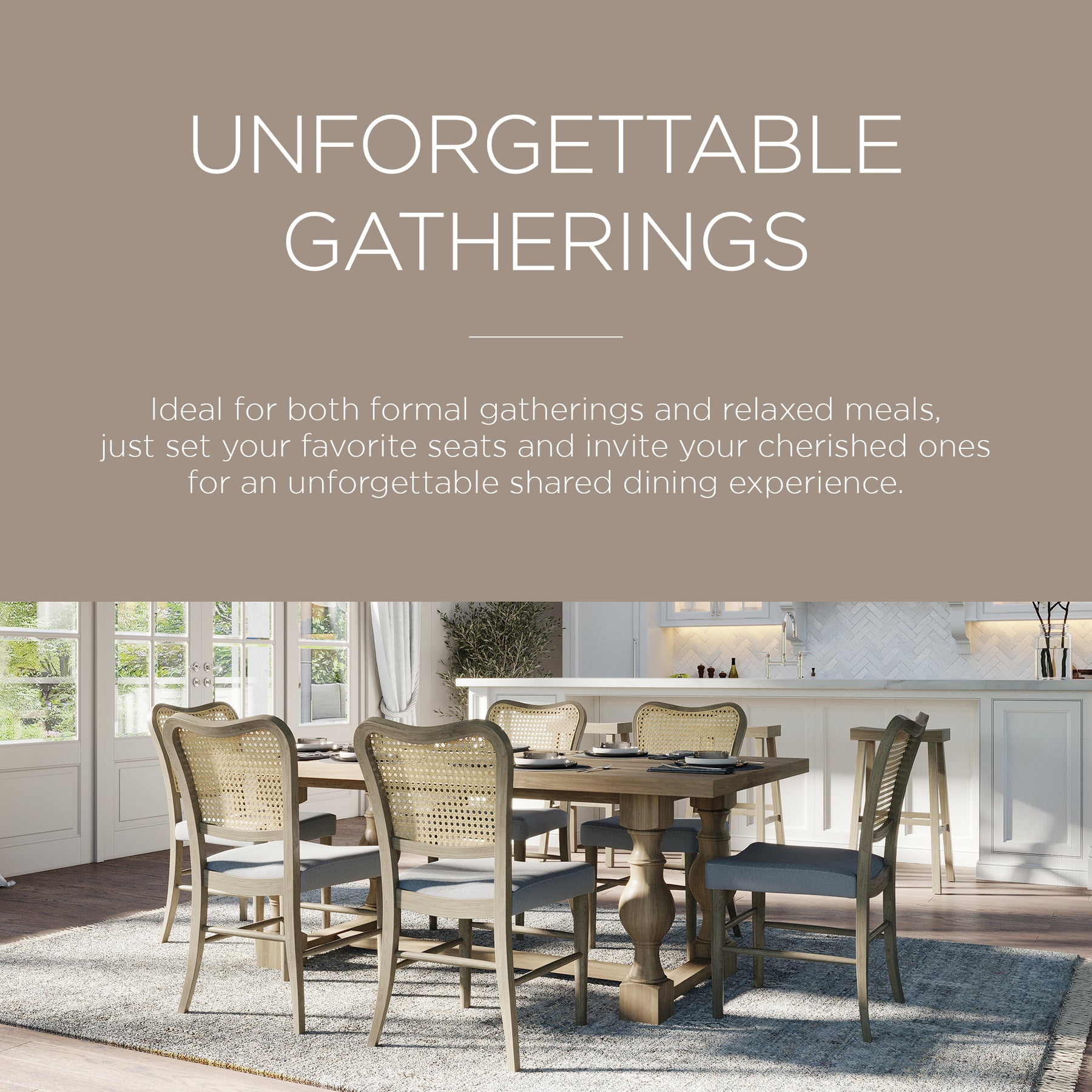 UNFORGETTABLE GATHERINGS

Ideal for both formal gatherings and relaxed meals, just set your favorite seats and invite your cherished ones for an unforgettable shared dining experience.