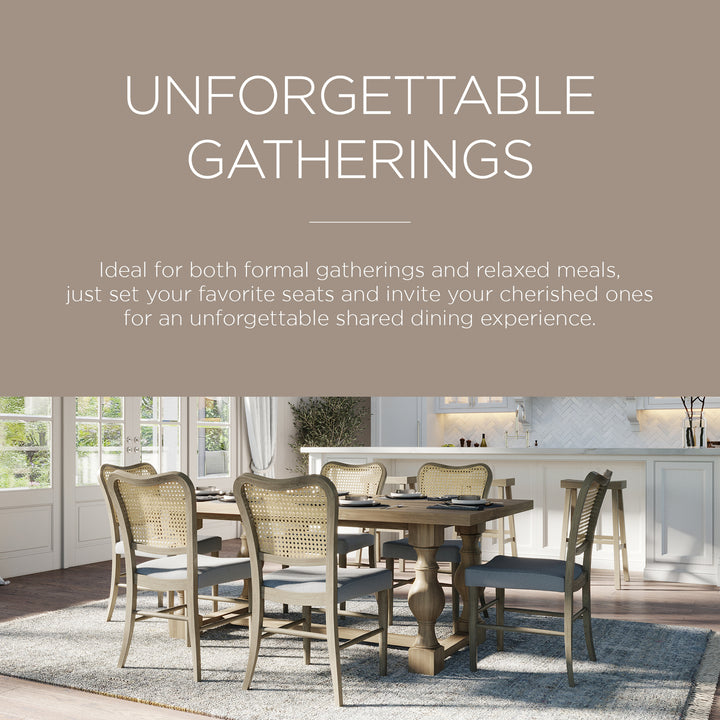 UNFORGETTABLE GATHERINGS

Ideal for both formal gatherings and relaxed meals, just set your favorite seats and invite your cherished ones for an unforgettable shared dining experience.