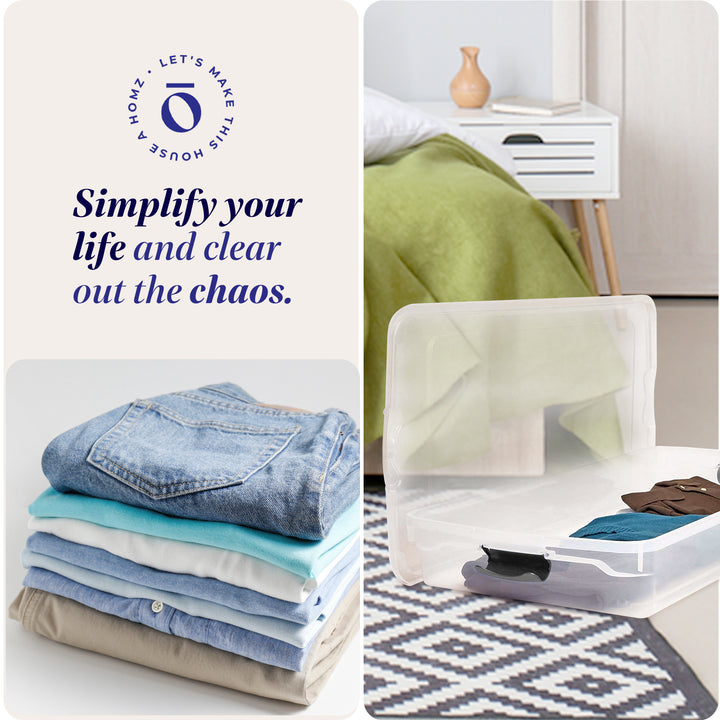 LET'S MAKE THIS HOUSE A HOMZ •

Simplify your life and clear out the chaos.