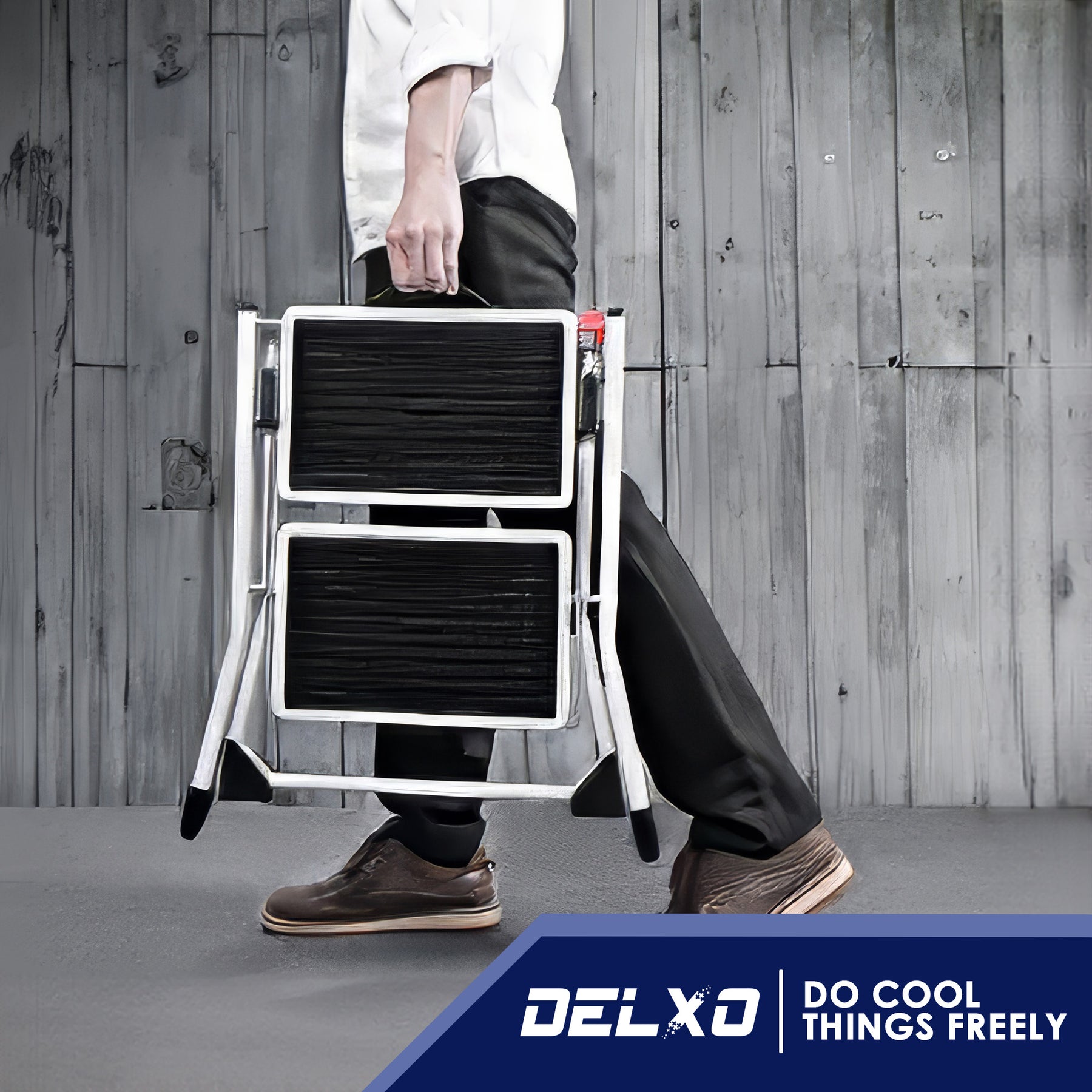 DELXO

DO COOL THINGS FREELY