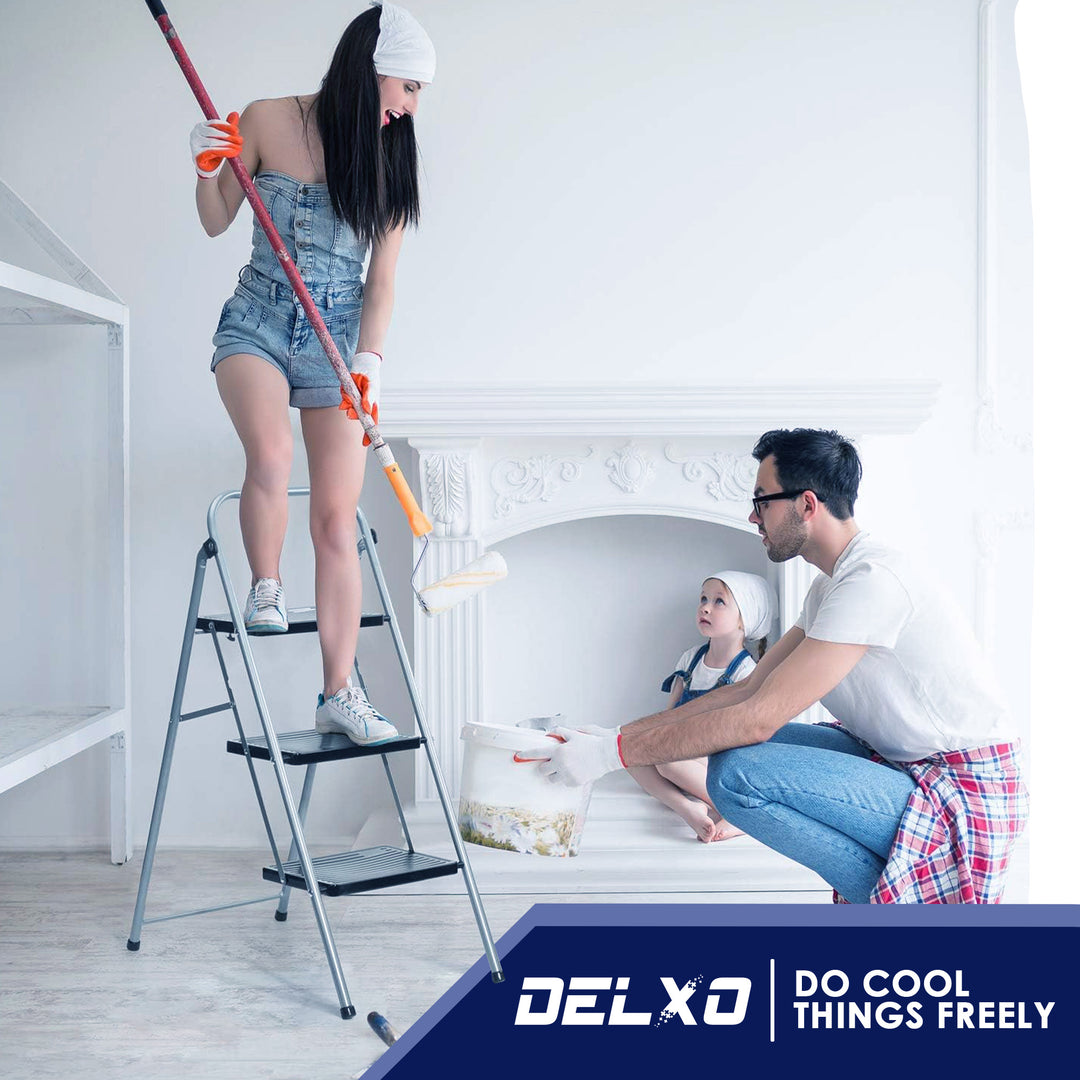 DELXO
DO COOL THINGS FREELY