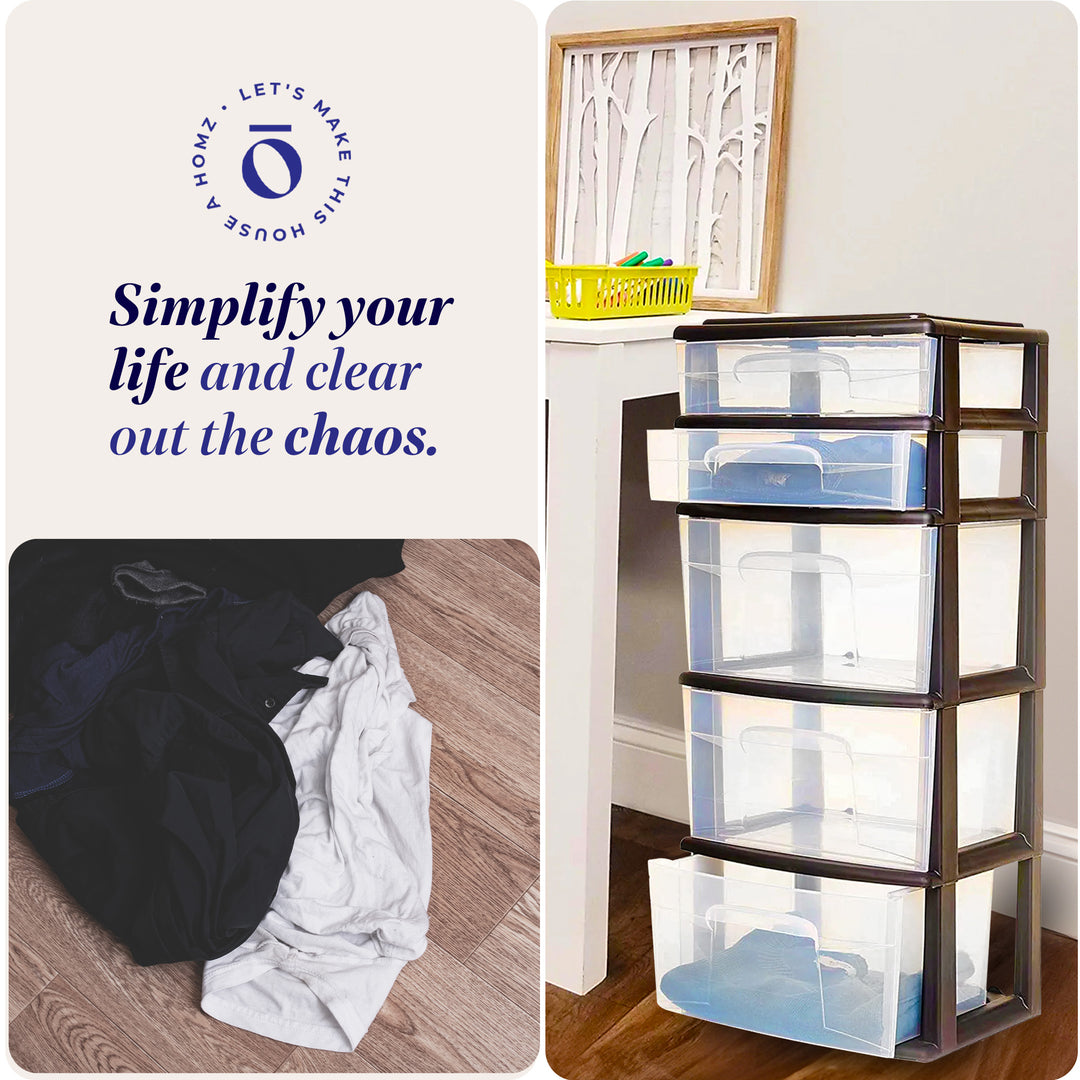 LET'S MAKE THIS HOUSE A HOMZ •

ō

Simplify your life and clear out the chaos.