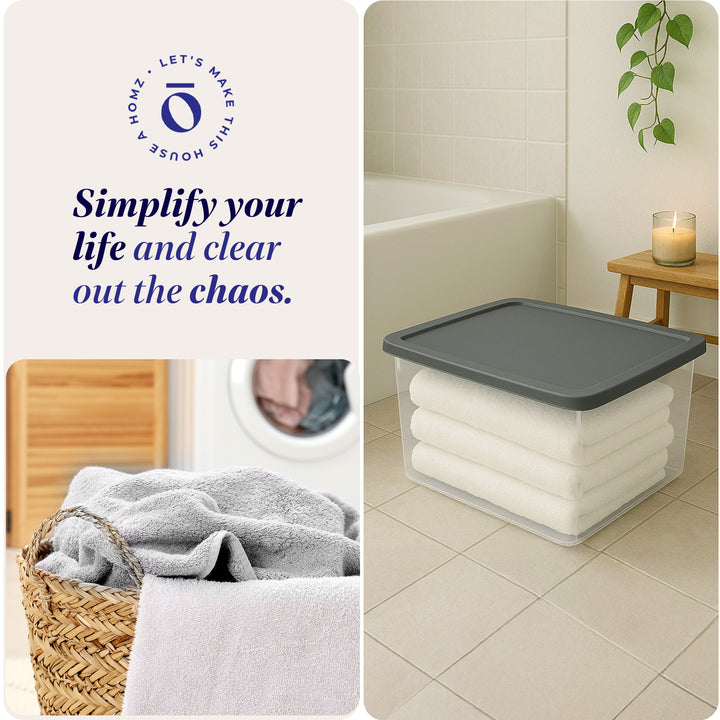 LET'S MAKE THIS HOUSE A HOMZ
ō

Simplify your life and clear out the chaos.