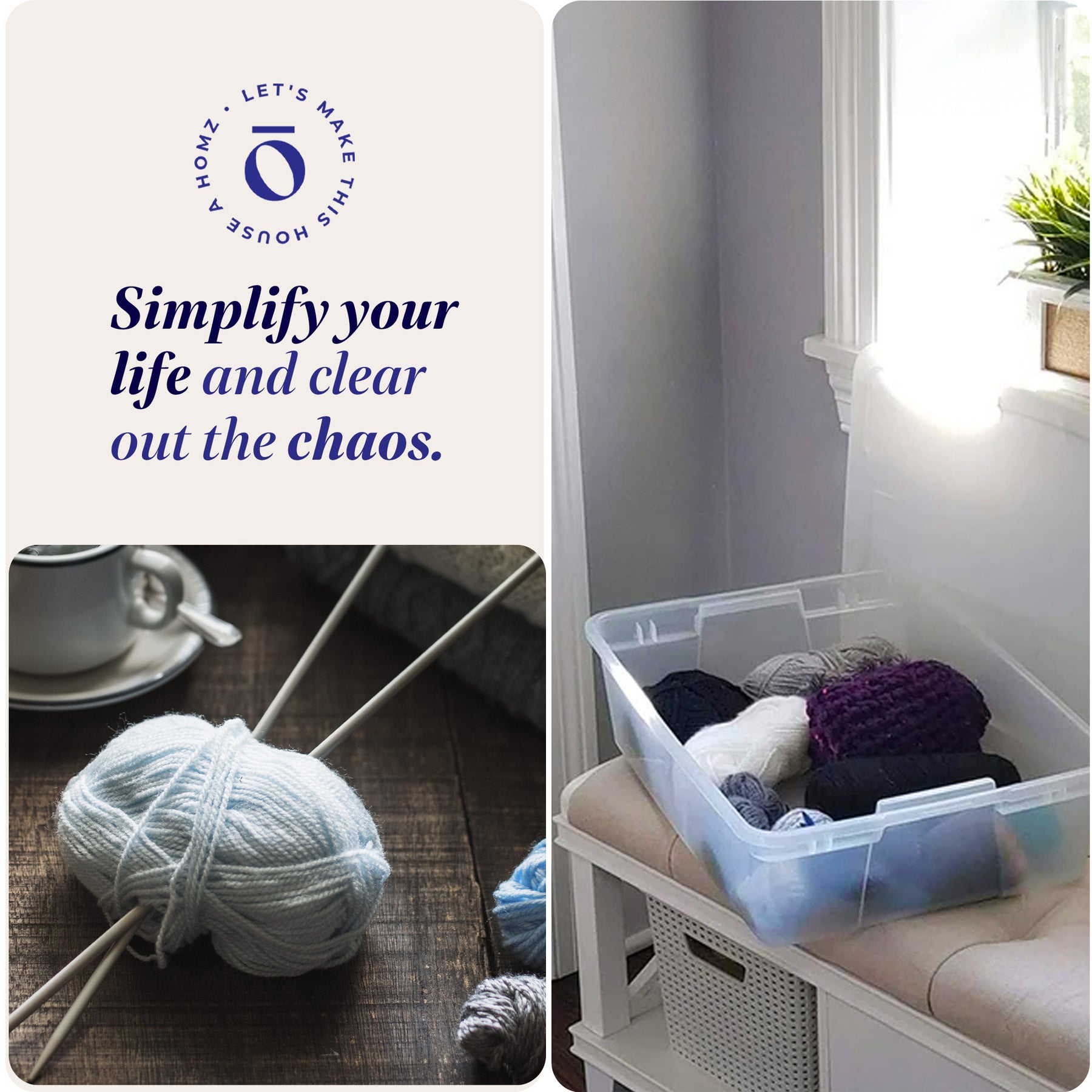 LET'S MAKE THIS HOUSE A HOMZ •

ō

Simplify your life and clear out the chaos.