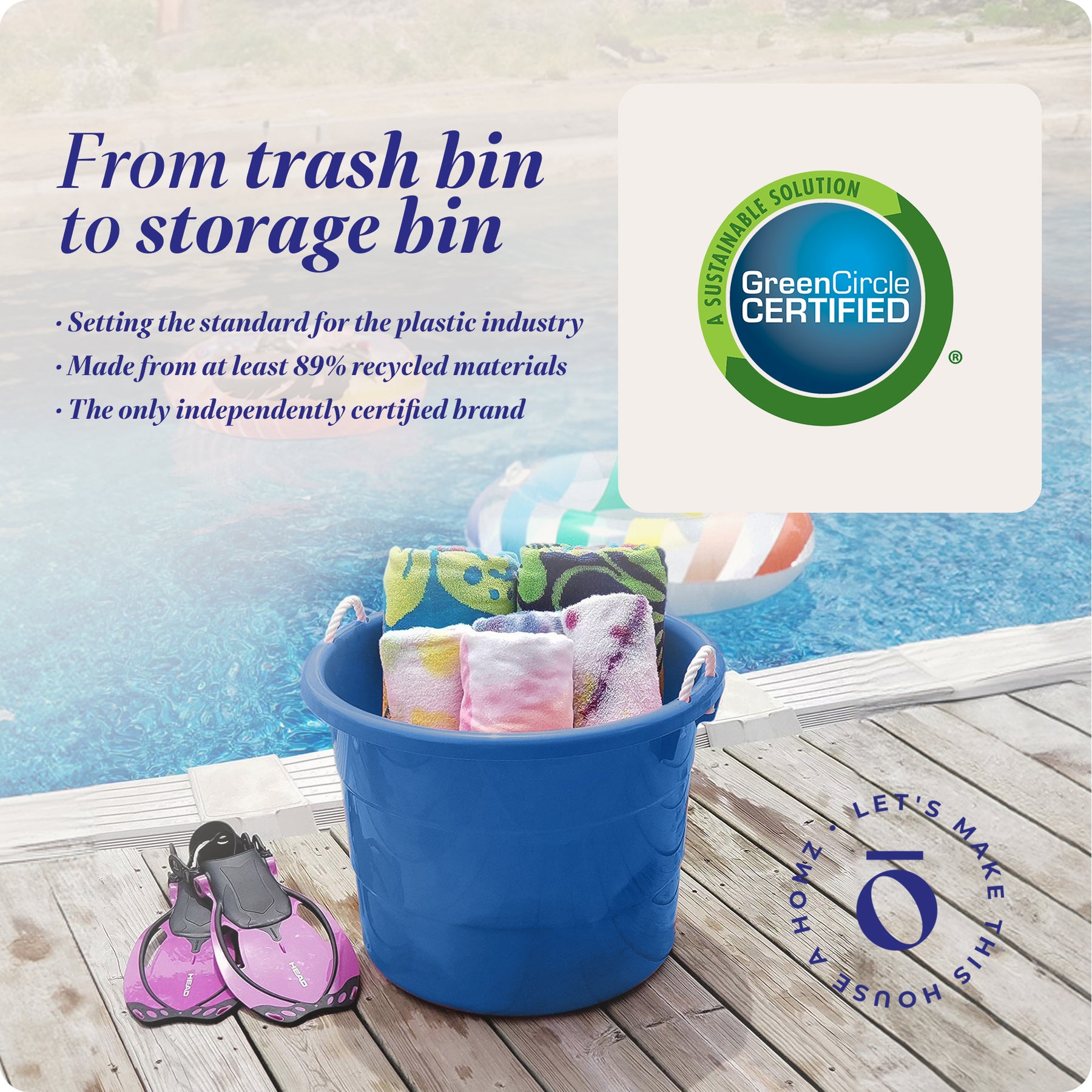 From trash bin to storage bin

• Setting the standard for the plastic industry
• Made from at least 89% recycled materials
• The only independently certified brand

A SUSTAINABLE SOLUTION
GreenCircle CERTIFIED
®

HEAD
HEAD

LET'S MAKE THIS HOUSE A HOMZ •
ō