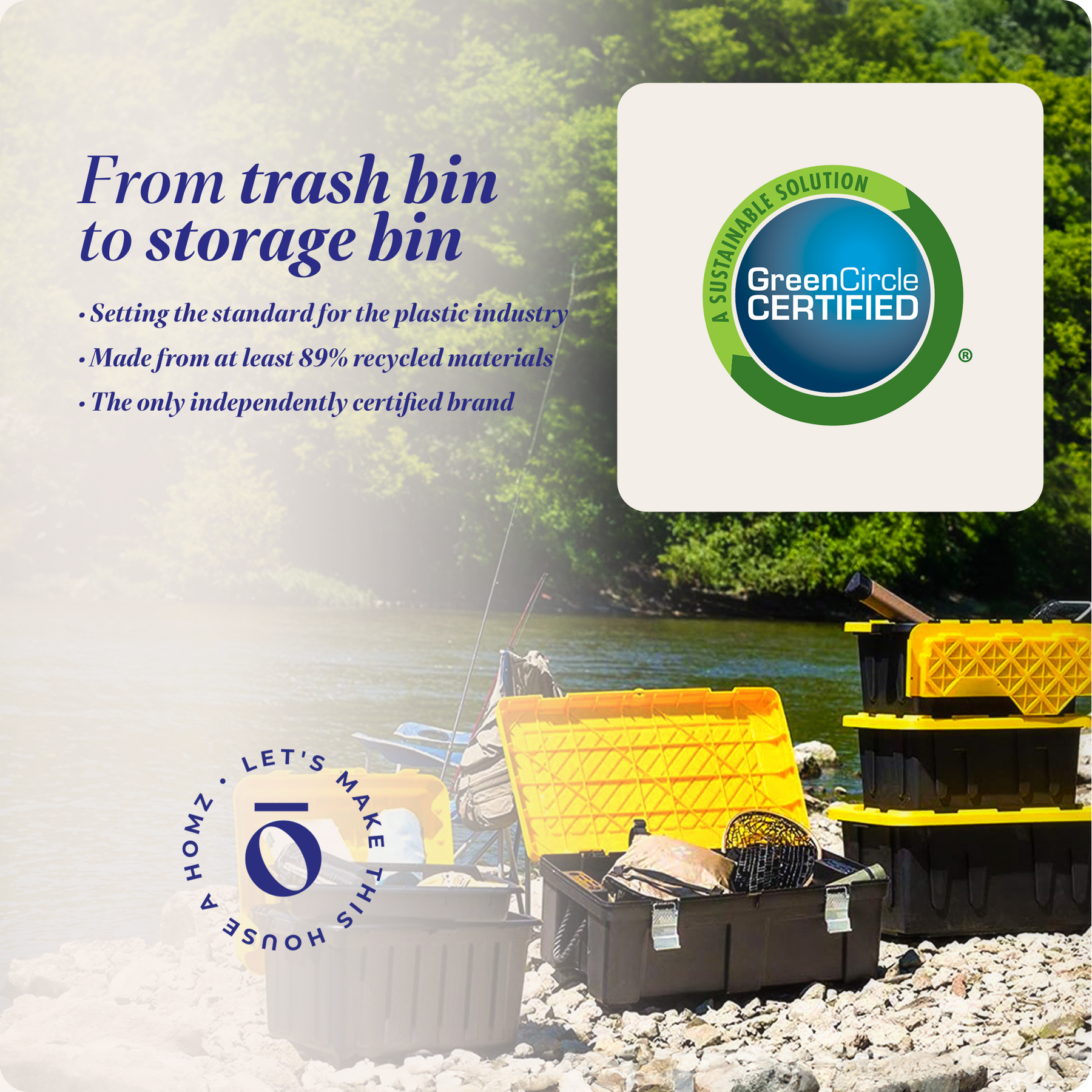 From trash bin to storage bin

• Setting the standard for the plastic industry
• Made from at least 89% recycled materials
• The only independently certified brand

A SUSTAINABLE SOLUTION
GreenCircle CERTIFIED
®

• LET'S MAKE THIS HOUSE A HOMZ