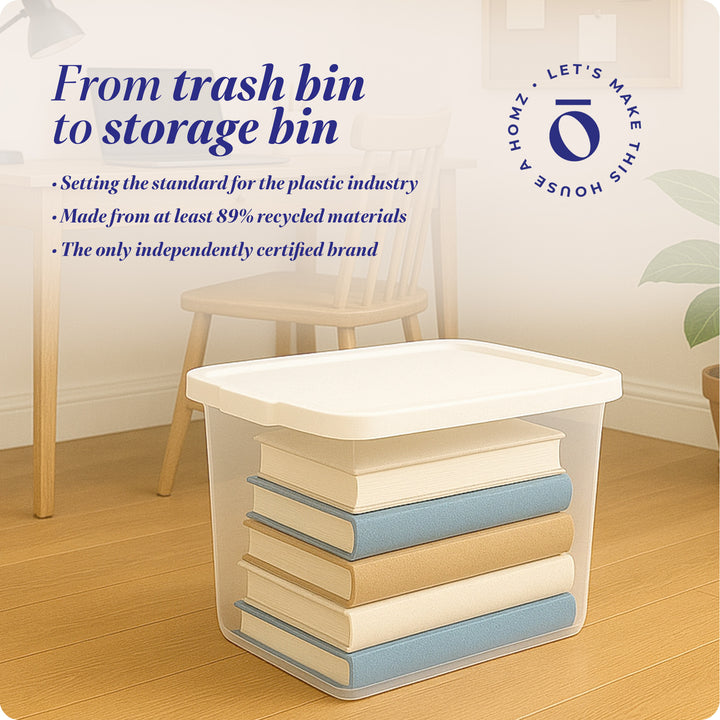 From trash bin to storage bin

• Setting the standard for the plastic industry
• Made from at least 89% recycled materials
• The only independently certified brand

LET'S MAKE THIS HOUSE A HOMZ •