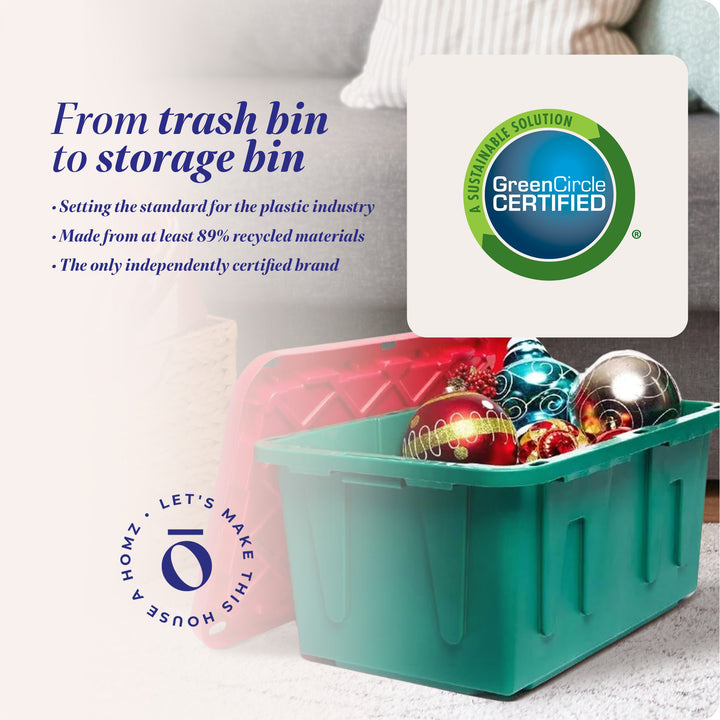 From trash bin to storage bin

• Setting the standard for the plastic industry
• Made from at least 89% recycled materials
• The only independently certified brand

A SUSTAINABLE SOLUTION
GreenCircle CERTIFIED
®

• LET'S MAKE THIS HOUSE A HOMZ
ō