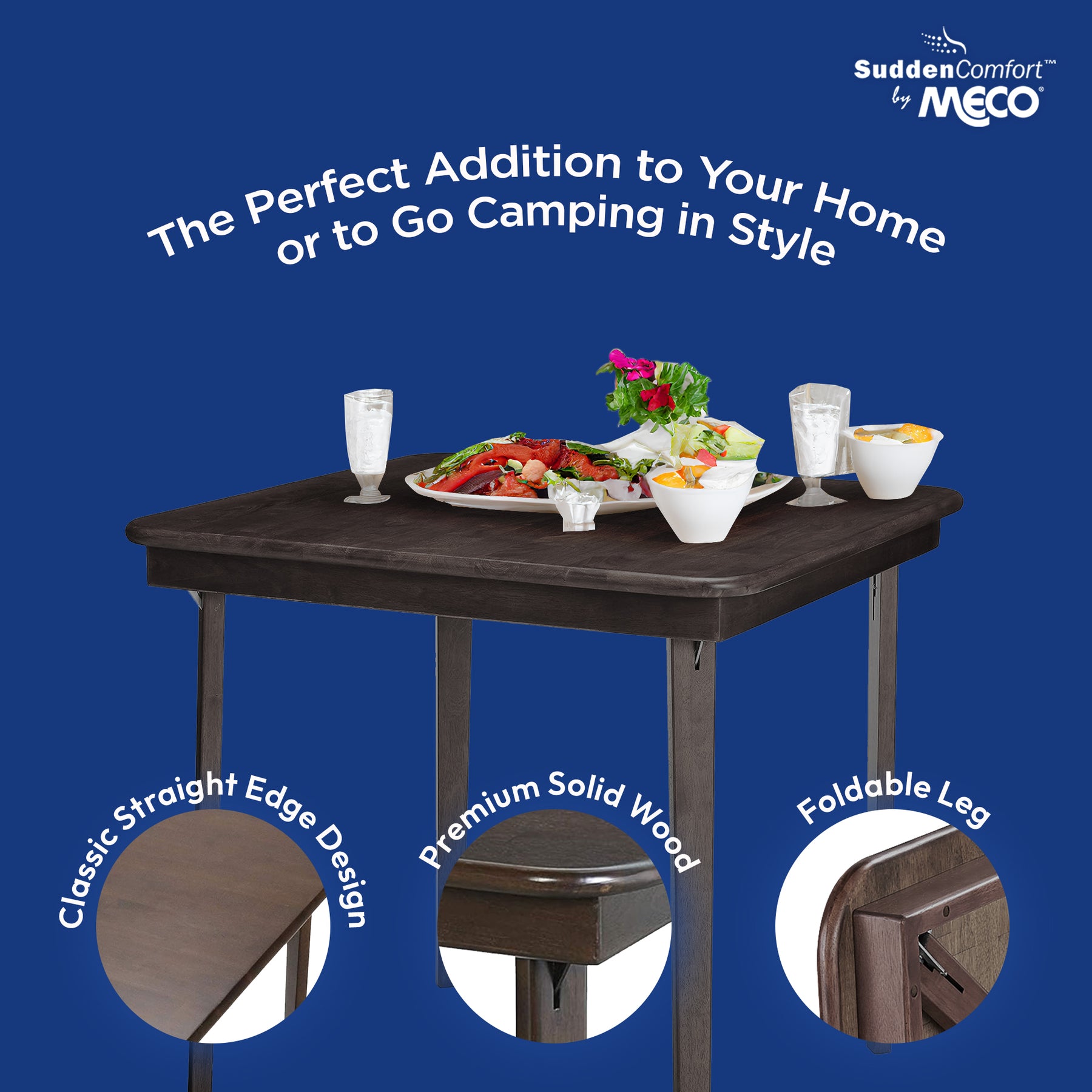 SuddenComfort™
by MECO®

The Perfect Addition to Your Home or to Go Camping in Style

Classic Straight Edge Design

Premium Solid Wood

Foldable Leg