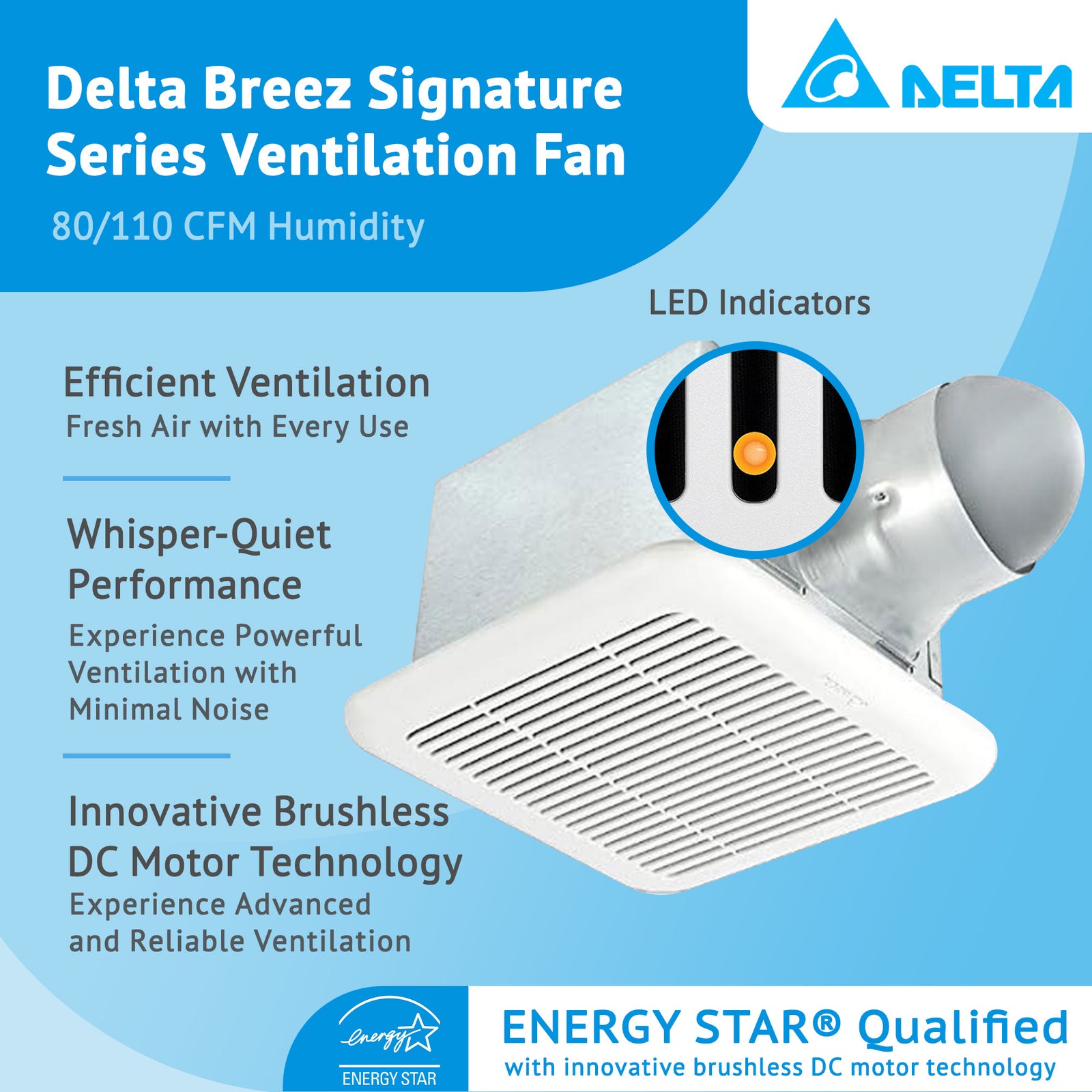 Delta Breez Signature Series Ventilation Fan

80/110 CFM Humidity

DELTA

LED Indicators

Efficient Ventilation

Fresh Air with Every Use

Whisper-Quiet Performance

Experience Powerful Ventilation with Minimal Noise

Innovative Brushless DC Motor Technology

Experience Advanced and Reliable Ventilation

energy

ENERGY STAR

ENERGY STAR® Qualified

with innovative brushless DC motor technology