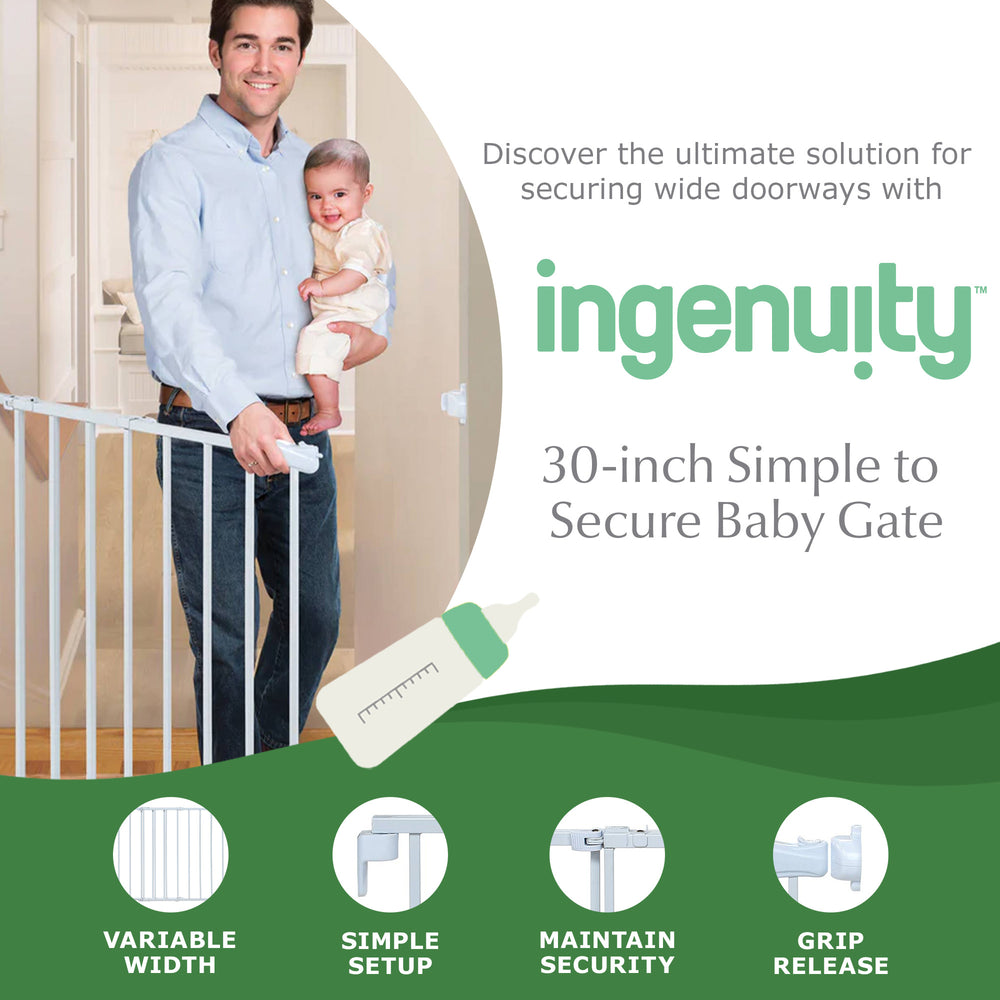 Discover the ultimate solution for securing wide doorways with

ingenuity™

30-inch Simple to Secure Baby Gate

VARIABLE WIDTH

SIMPLE SETUP

MAINTAIN SECURITY

GRIP RELEASE