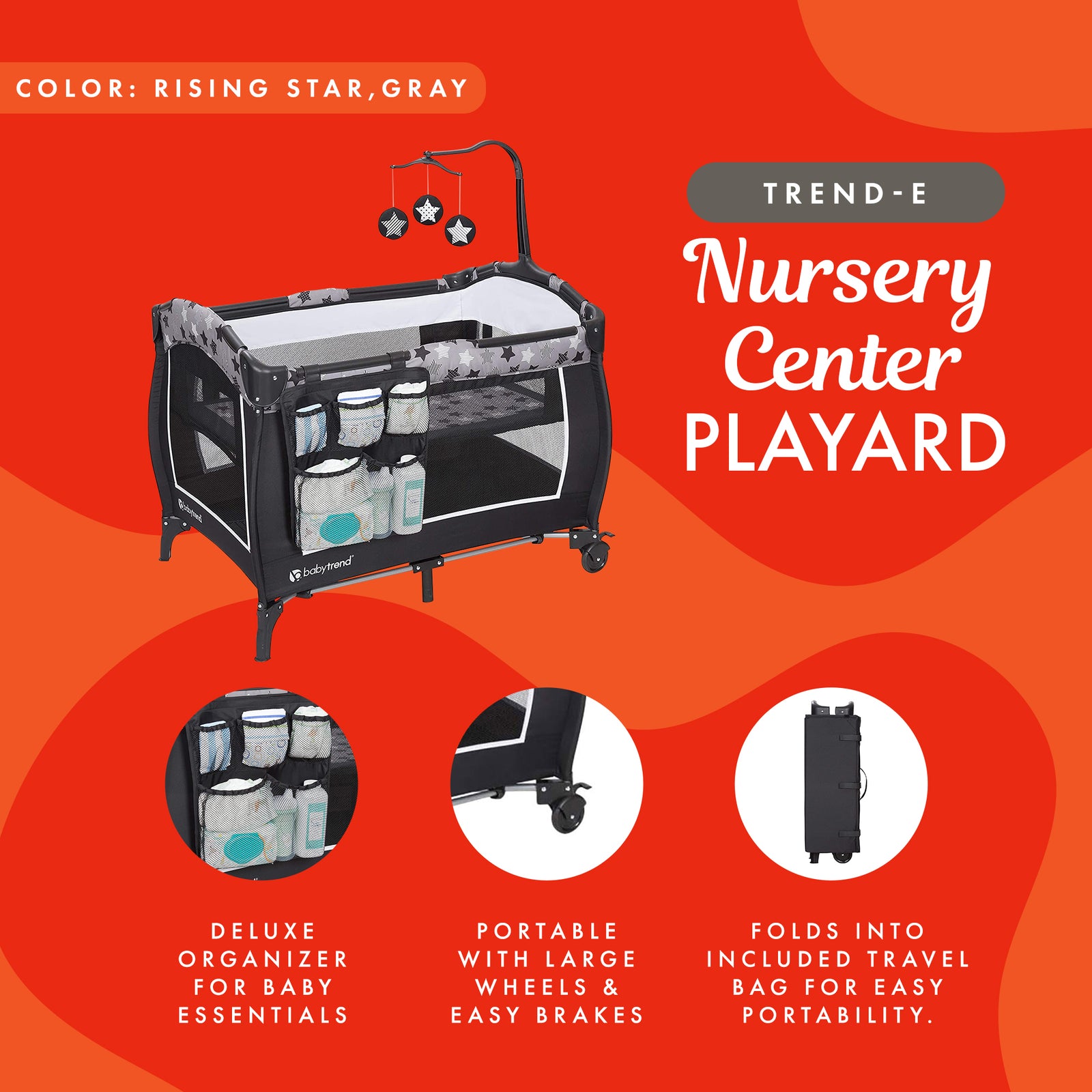 COLOR: RISING STAR,GRAY

TREND-E

Nursery Center PLAYARD

babytrend

babytrend

DELUXE ORGANIZER FOR BABY ESSENTIALS

PORTABLE WITH LARGE WHEELS & EASY BRAKES

FOLDS INTO INCLUDED TRAVEL BAG FOR EASY PORTABILITY.