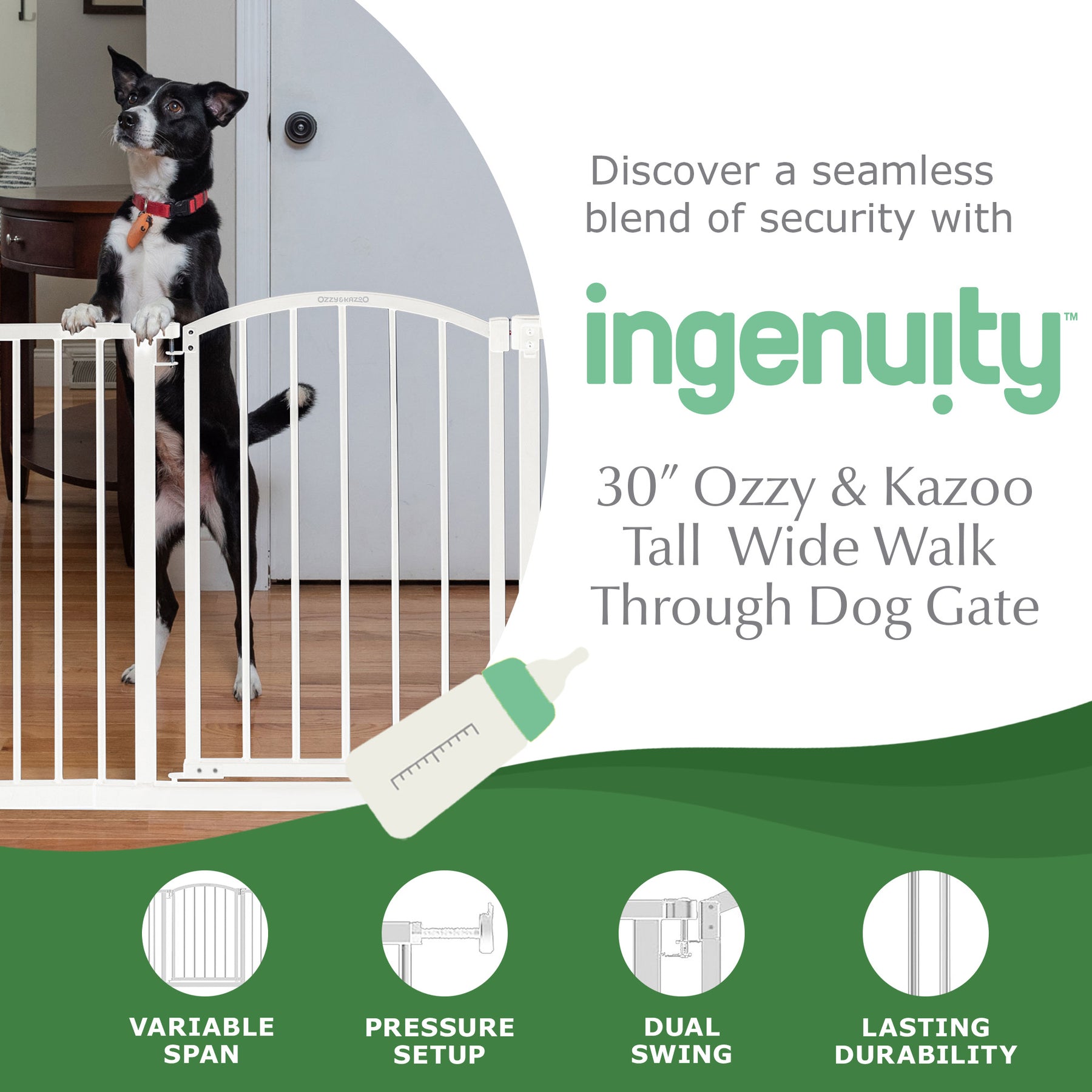 OZZY&KAZOO

Discover a seamless blend of security with

ingenuity™

30″ Ozzy & Kazoo Tall Wide Walk Through Dog Gate

VARIABLE SPAN

PRESSURE SETUP

DUAL SWING

LASTING DURABILITY