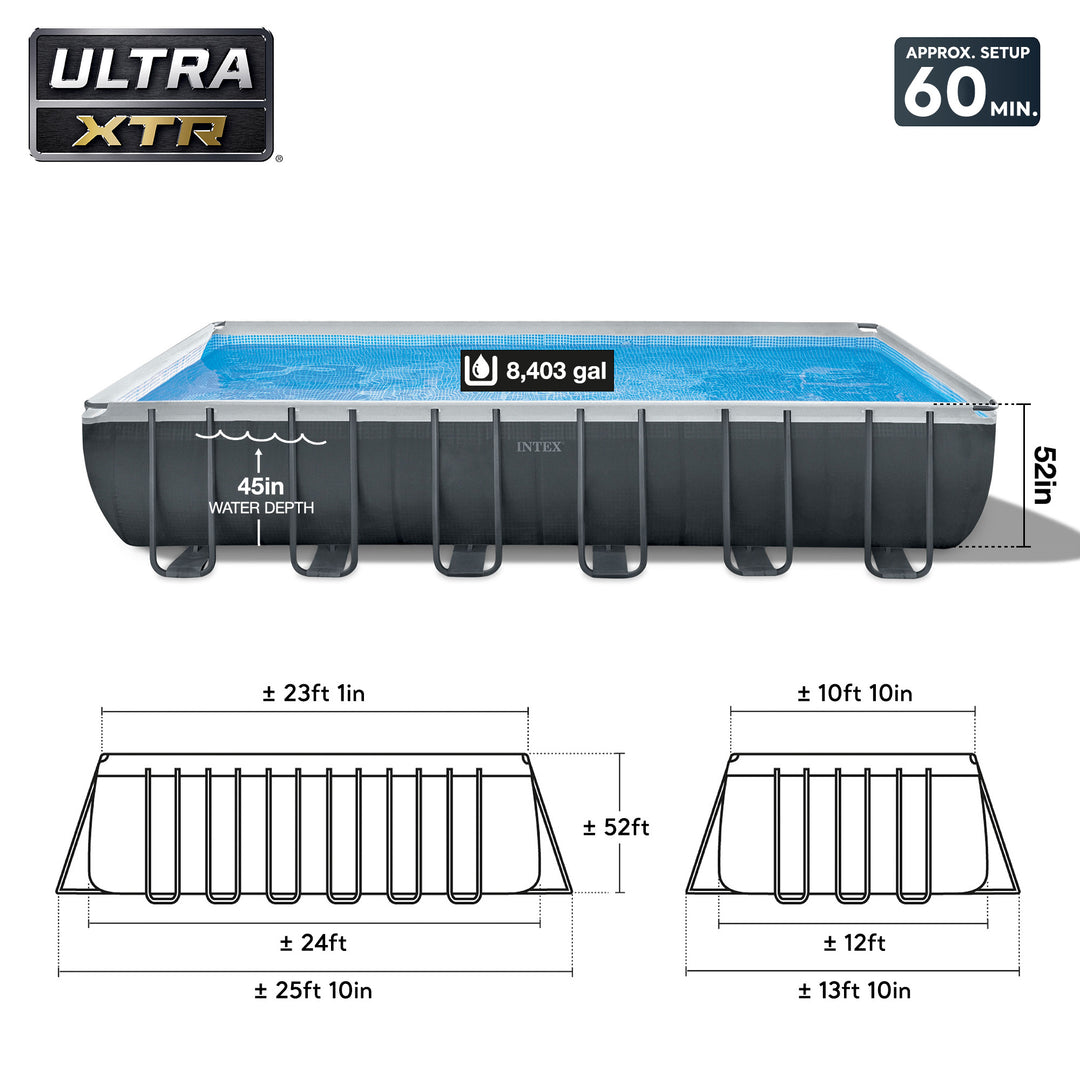 ULTRA XTR®

APPROX. SETUP 60 MIN.

8,403 gal

INTEX

45in WATER DEPTH

52in

± 23ft 1in

± 52ft

± 24ft

± 25ft 10in

± 10ft 10in

± 12ft

± 13ft 10in