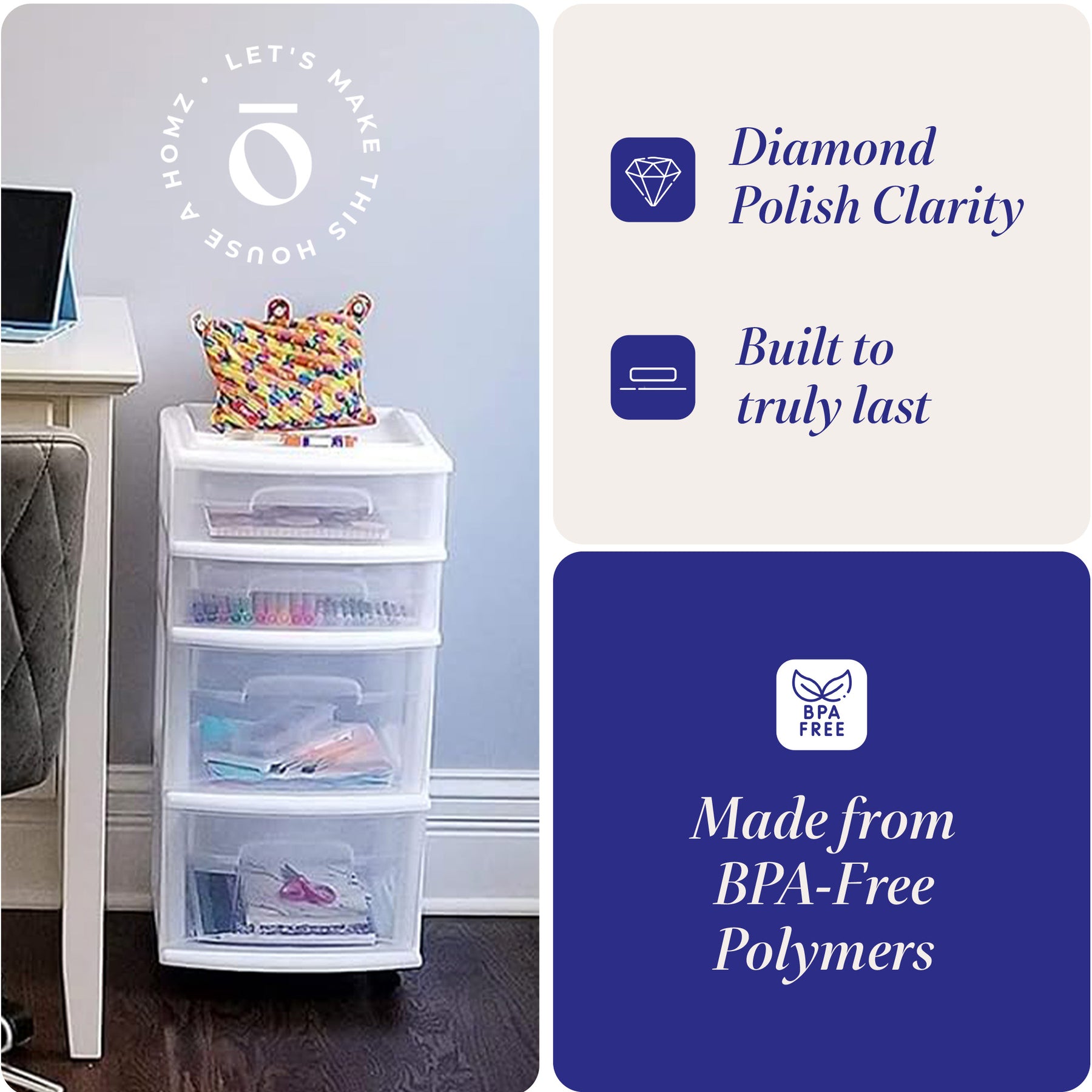 LET'S MAKE THIS HOUSE A HOMZ •

Diamond Polish Clarity

Built to truly last

BPA FREE

Made from BPA-Free Polymers