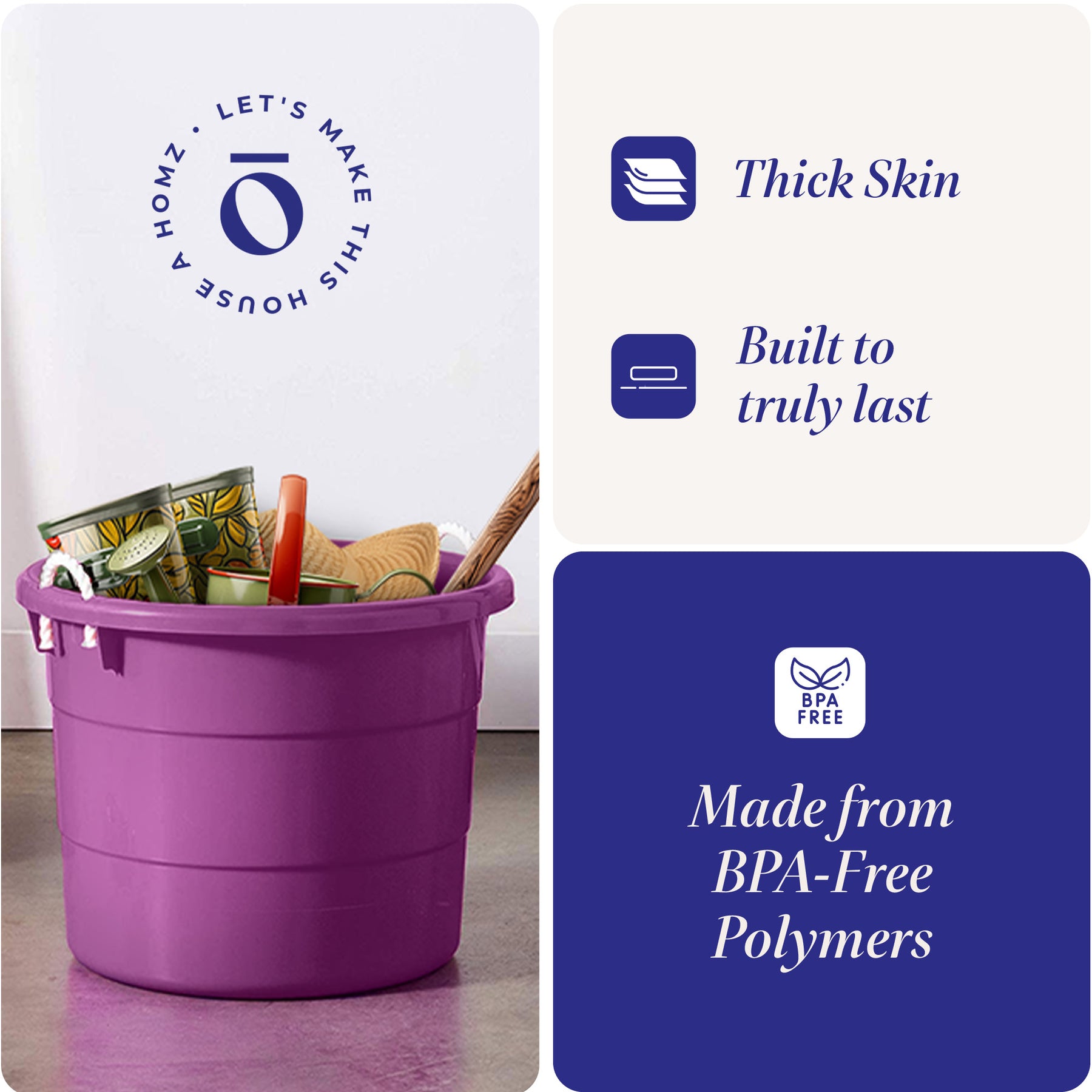 LET'S MAKE THIS HOUSE A HOMZ •

ō

Thick Skin

Built to truly last

BPA FREE

Made from BPA-Free Polymers