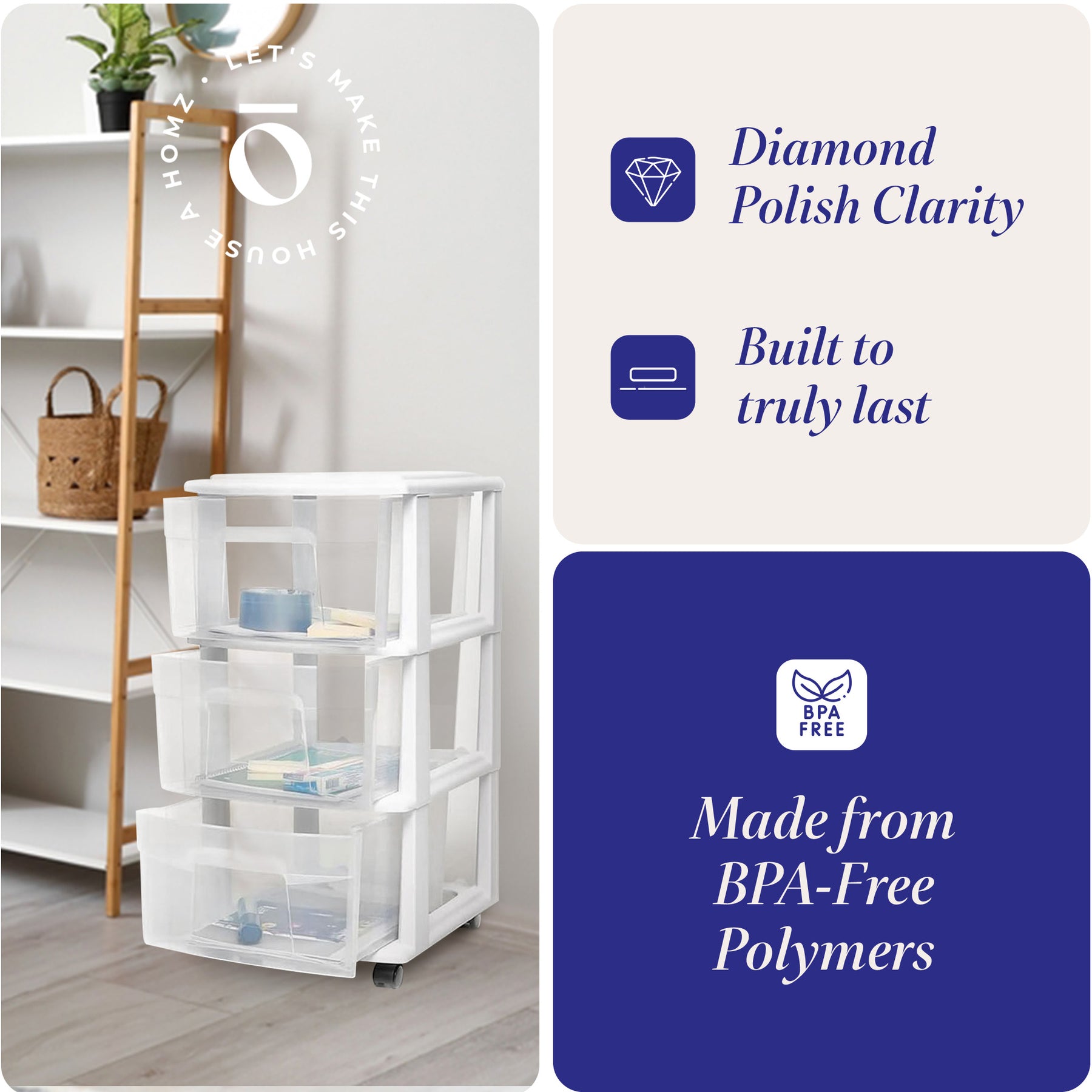 LET'S MAKE THIS HOUSE A HOMZ •

Diamond Polish Clarity

Built to truly last

BPA FREE

Made from BPA-Free Polymers