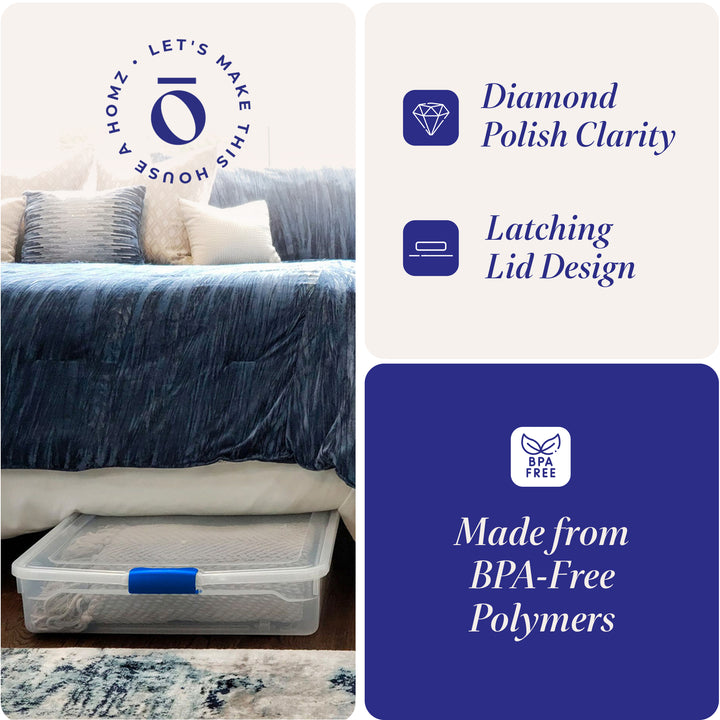 LET'S MAKE THIS HOUSE A HOMZ •

Diamond Polish Clarity

Latching Lid Design

BPA FREE

Made from BPA-Free Polymers