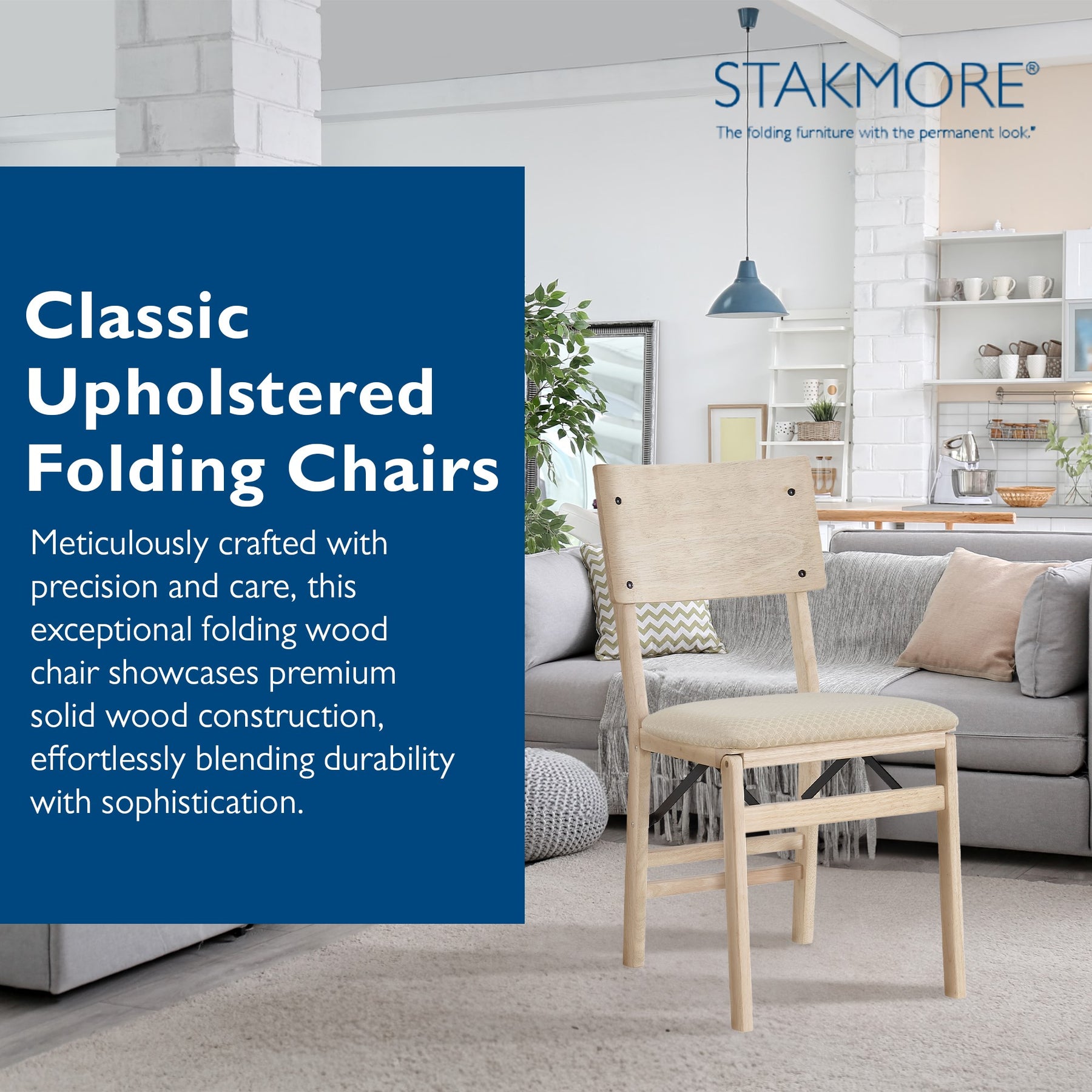 STAKMORE®

The folding furniture with the permanent look.®

Classic Upholstered Folding Chairs

Meticulously crafted with precision and care, this exceptional folding wood chair showcases premium solid wood construction, effortlessly blending durability with sophistication.