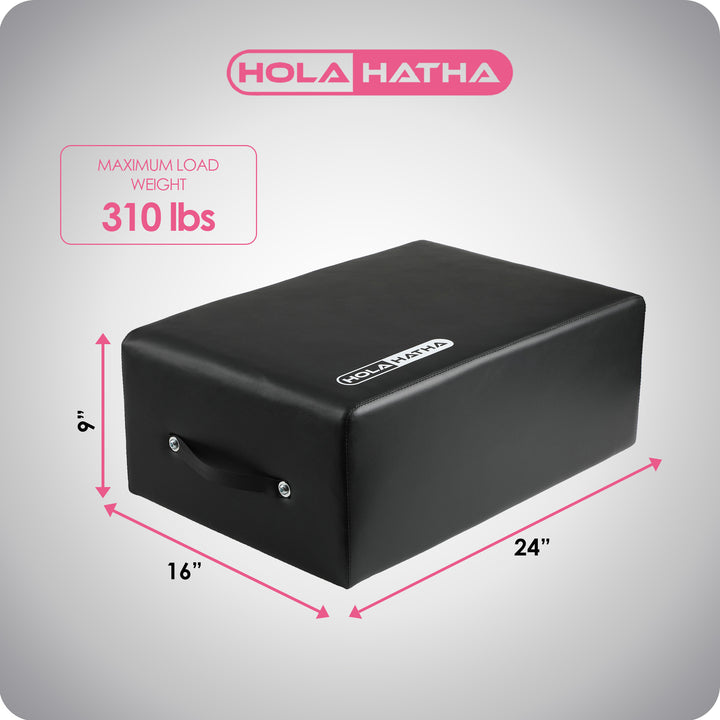 HOLA HATHA

MAXIMUM LOAD WEIGHT
310 lbs

HOLA HATHA

9”

16”

24”