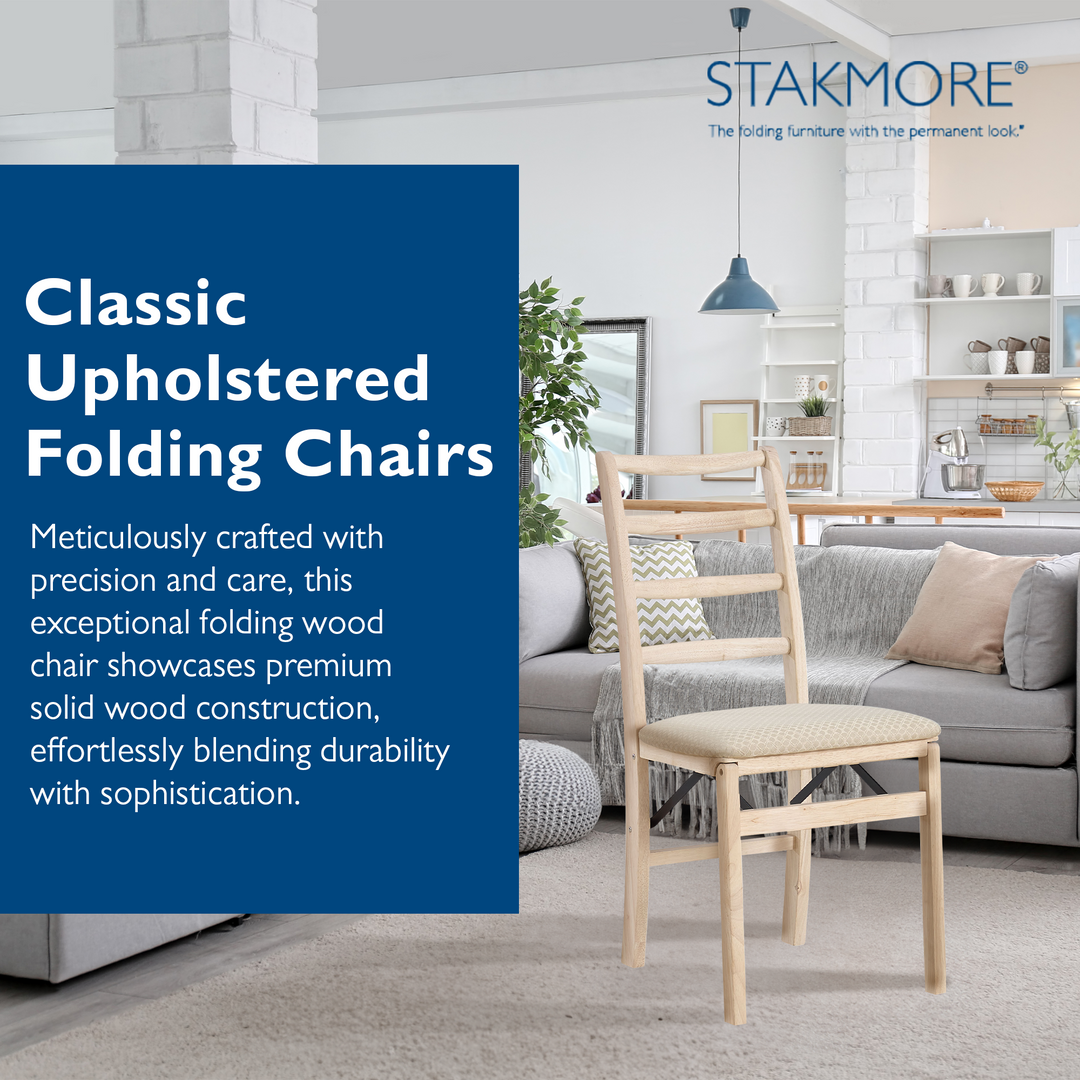 STAKMORE®
The folding furniture with the permanent look.®

Classic Upholstered Folding Chairs

Meticulously crafted with precision and care, this exceptional folding wood chair showcases premium solid wood construction, effortlessly blending durability with sophistication.