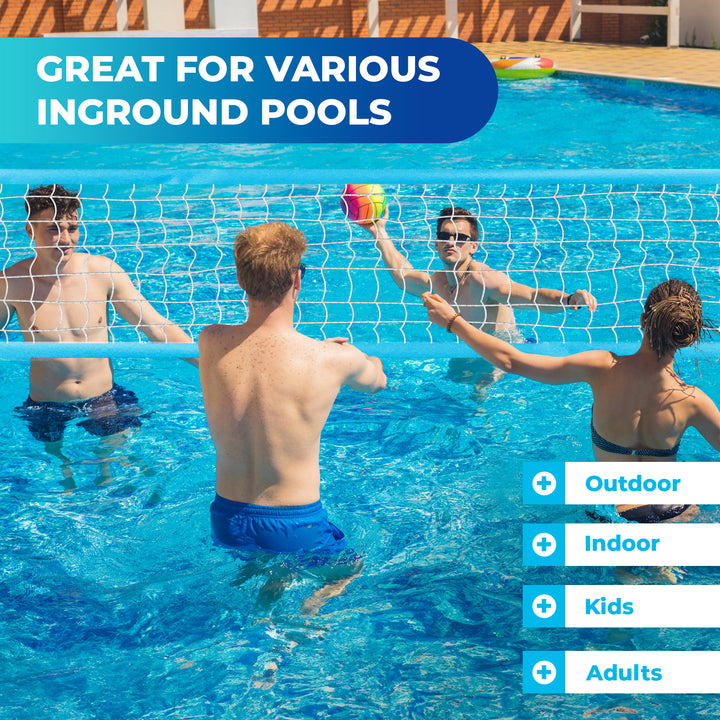 GREAT FOR VARIOUS INGROUND POOLS

Outdoor

Indoor

Kids

Adults