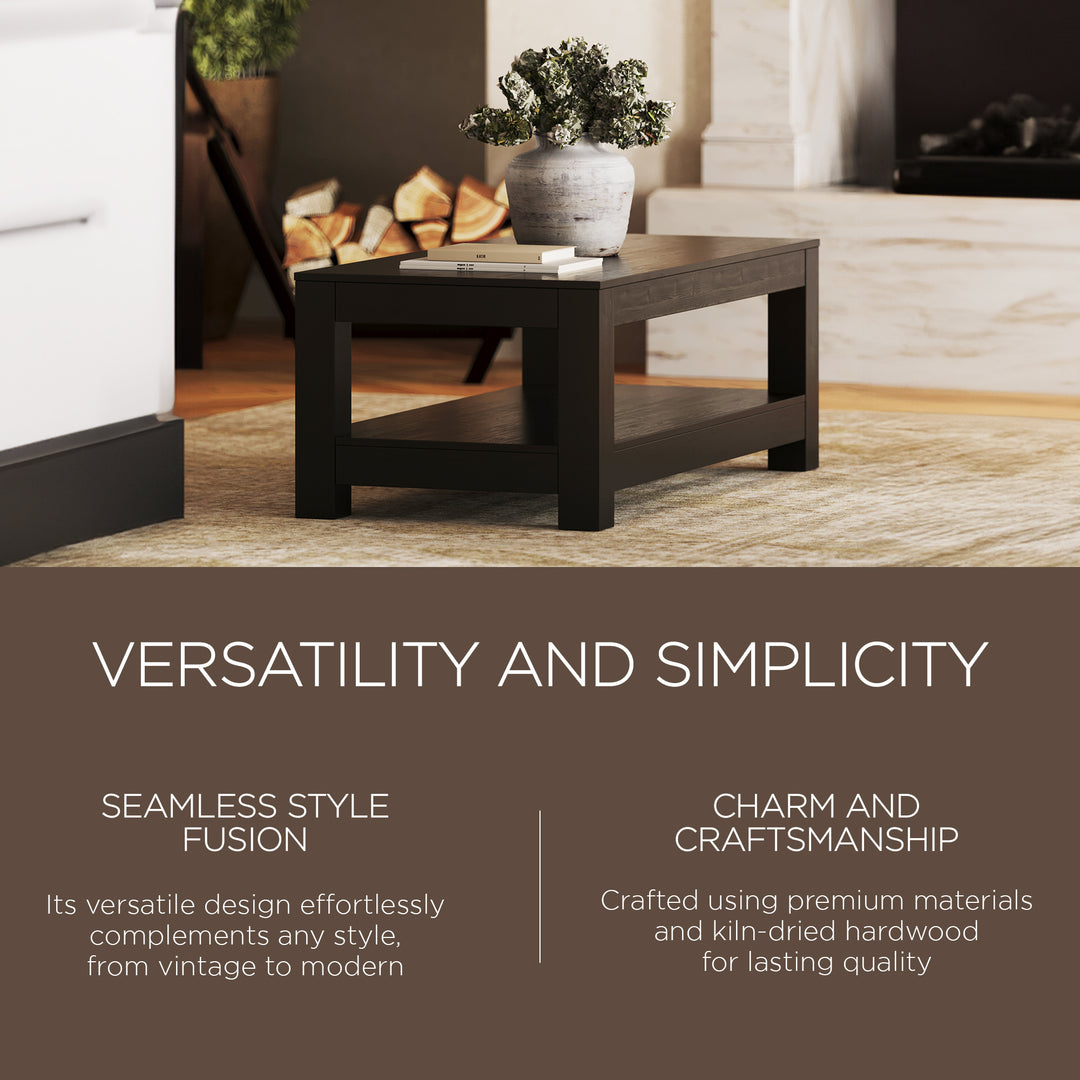 VERSATILITY AND SIMPLICITY

SEAMLESS STYLE FUSION

Its versatile design effortlessly complements any style, from vintage to modern

CHARM AND CRAFTSMANSHIP

Crafted using premium materials and kiln-dried hardwood for lasting quality