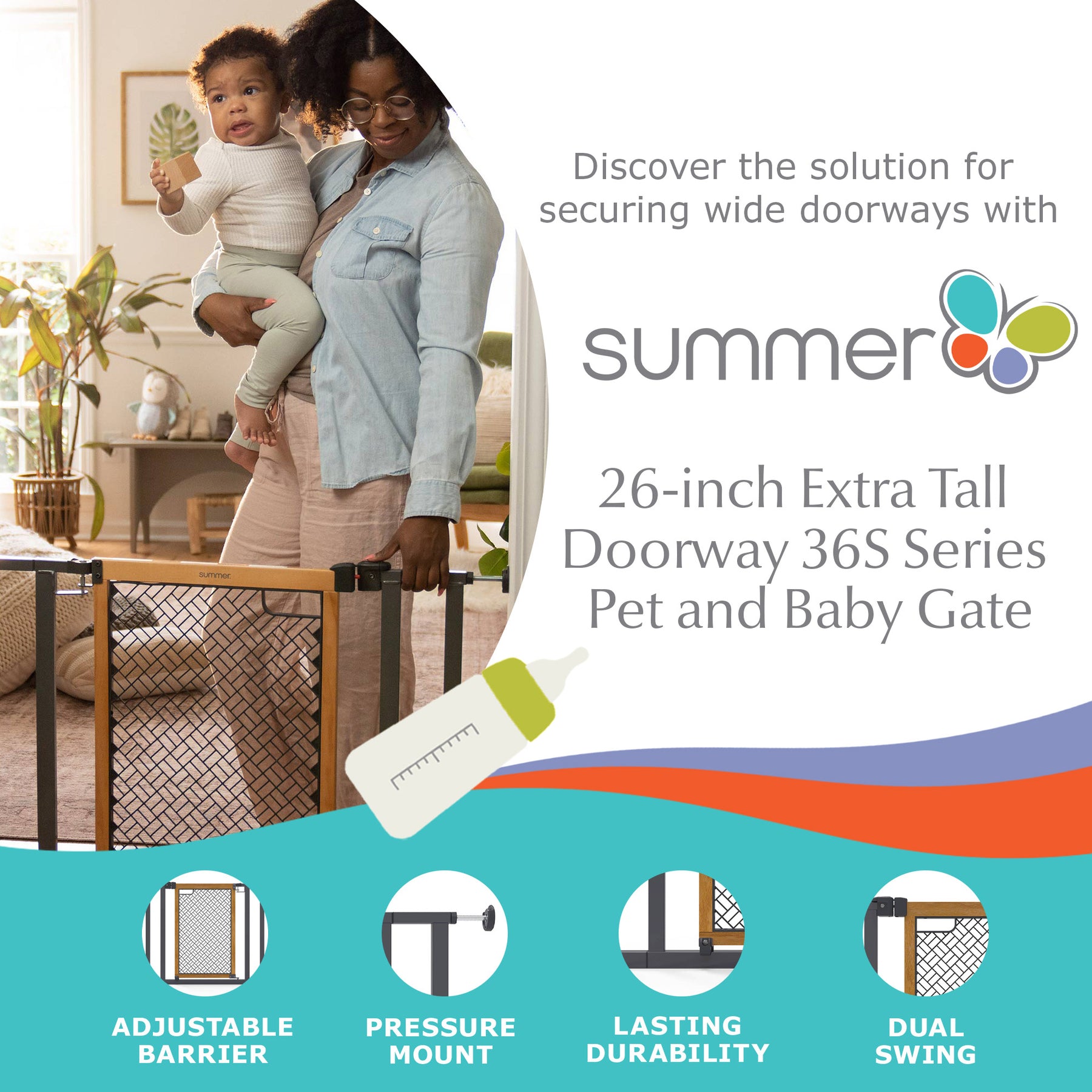 summer

Discover the solution for securing wide doorways with

summer

26-inch Extra Tall Doorway 36S Series Pet and Baby Gate

ADJUSTABLE BARRIER

PRESSURE MOUNT

LASTING DURABILITY

DUAL SWING