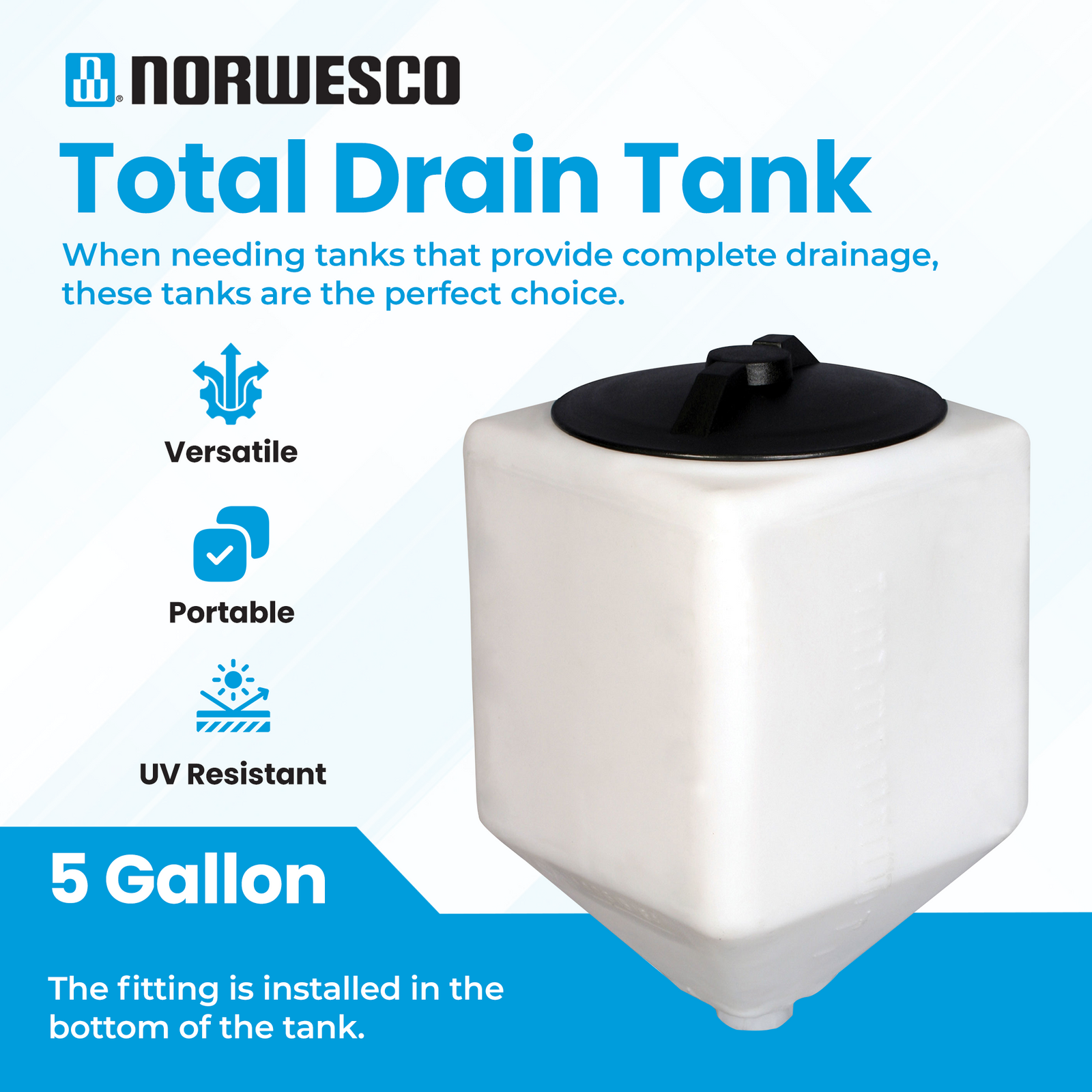 NORWESCO

Total Drain Tank

When needing tanks that provide complete drainage, these tanks are the perfect choice.

Versatile

Portable

UV Resistant

5 Gallon

The fitting is installed in the bottom of the tank.