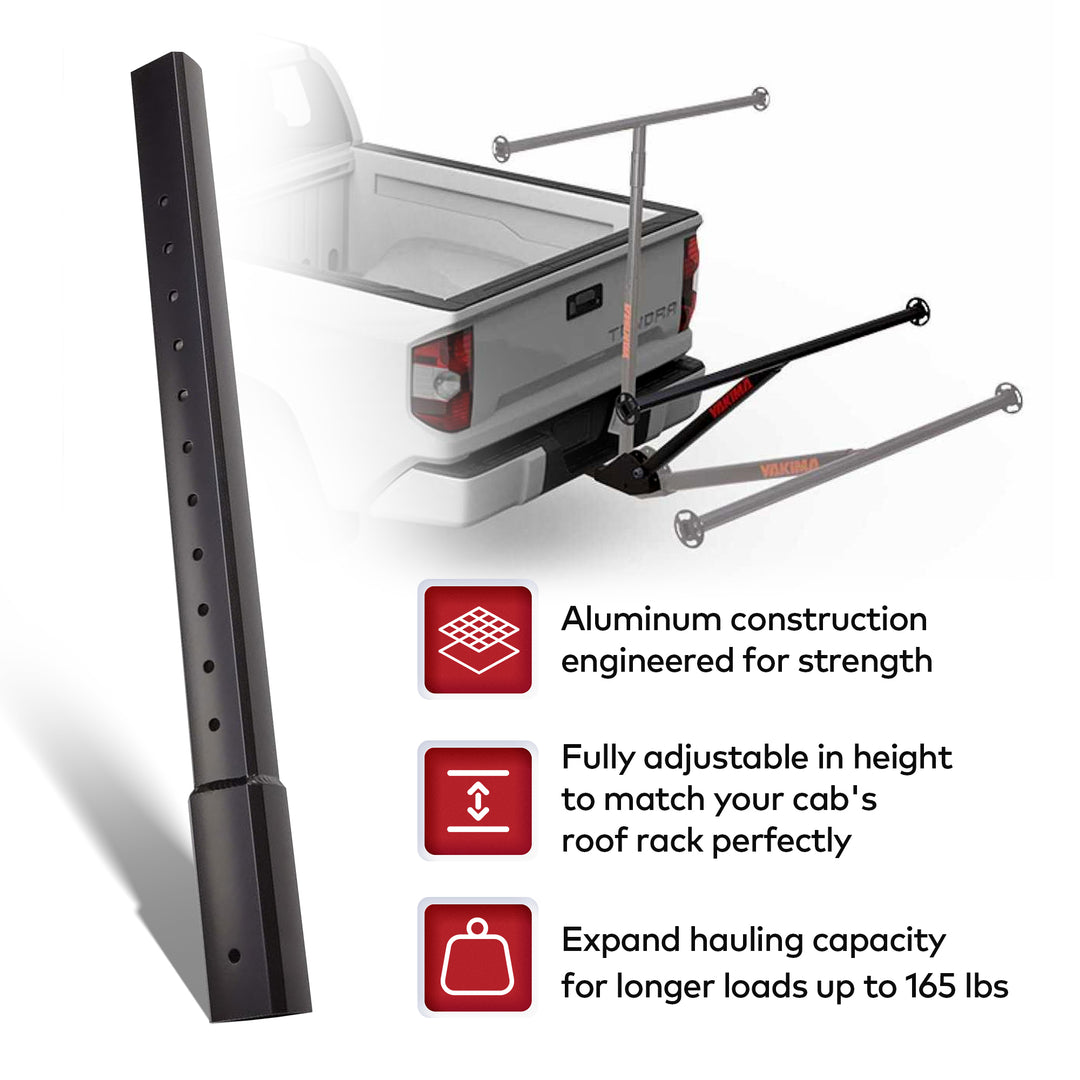 TUNDRA

YAKIMA

YAKIMA

YAKIMA

Aluminum construction engineered for strength

Fully adjustable in height to match your cab's roof rack perfectly

Expand hauling capacity for longer loads up to 165 lbs