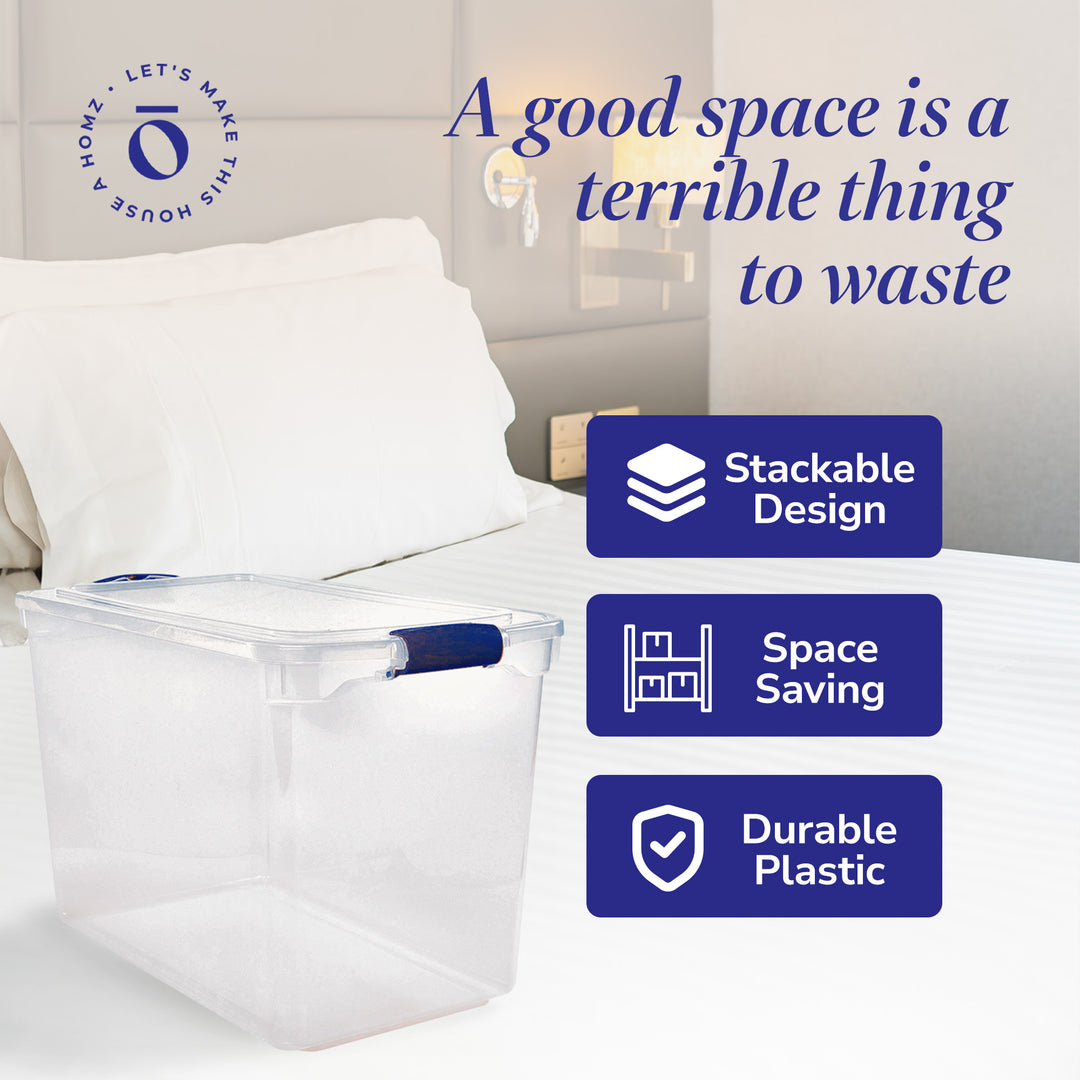 LET'S MAKE THIS HOUSE A HOMZ •

ō

A good space is a terrible thing to waste

Stackable Design

Space Saving

Durable Plastic