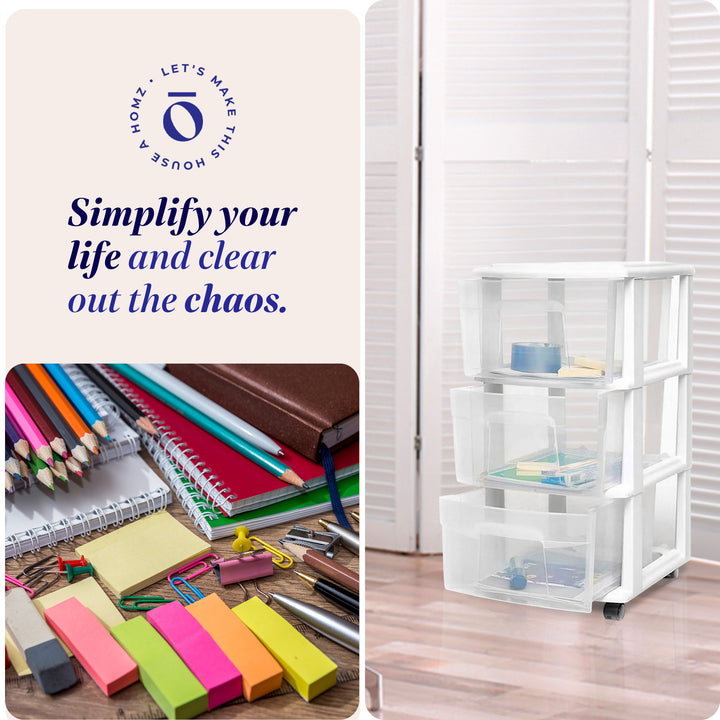 LET'S MAKE THIS HOUSE A HOMZ •

Simplify your life and clear out the chaos.