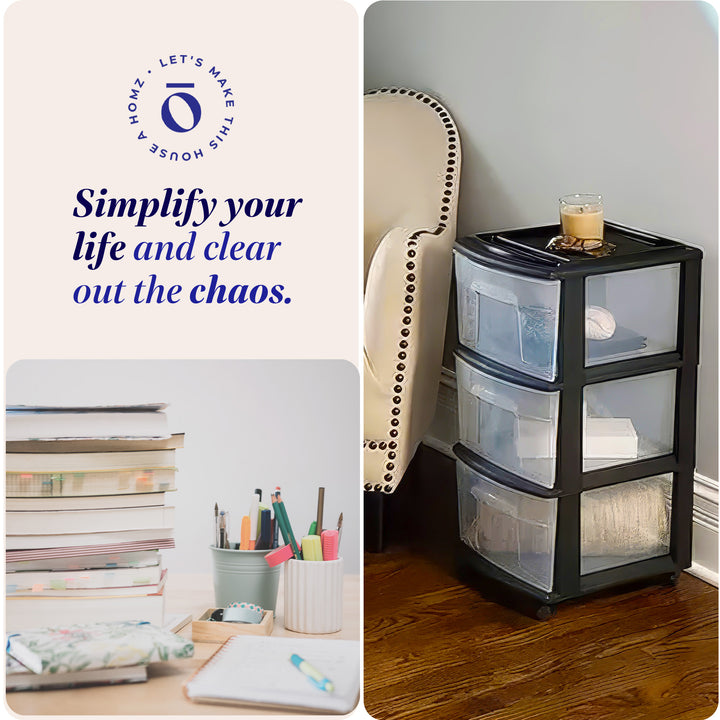 LET'S MAKE THIS HOUSE A HOMZ •

Simplify your life and clear out the chaos.