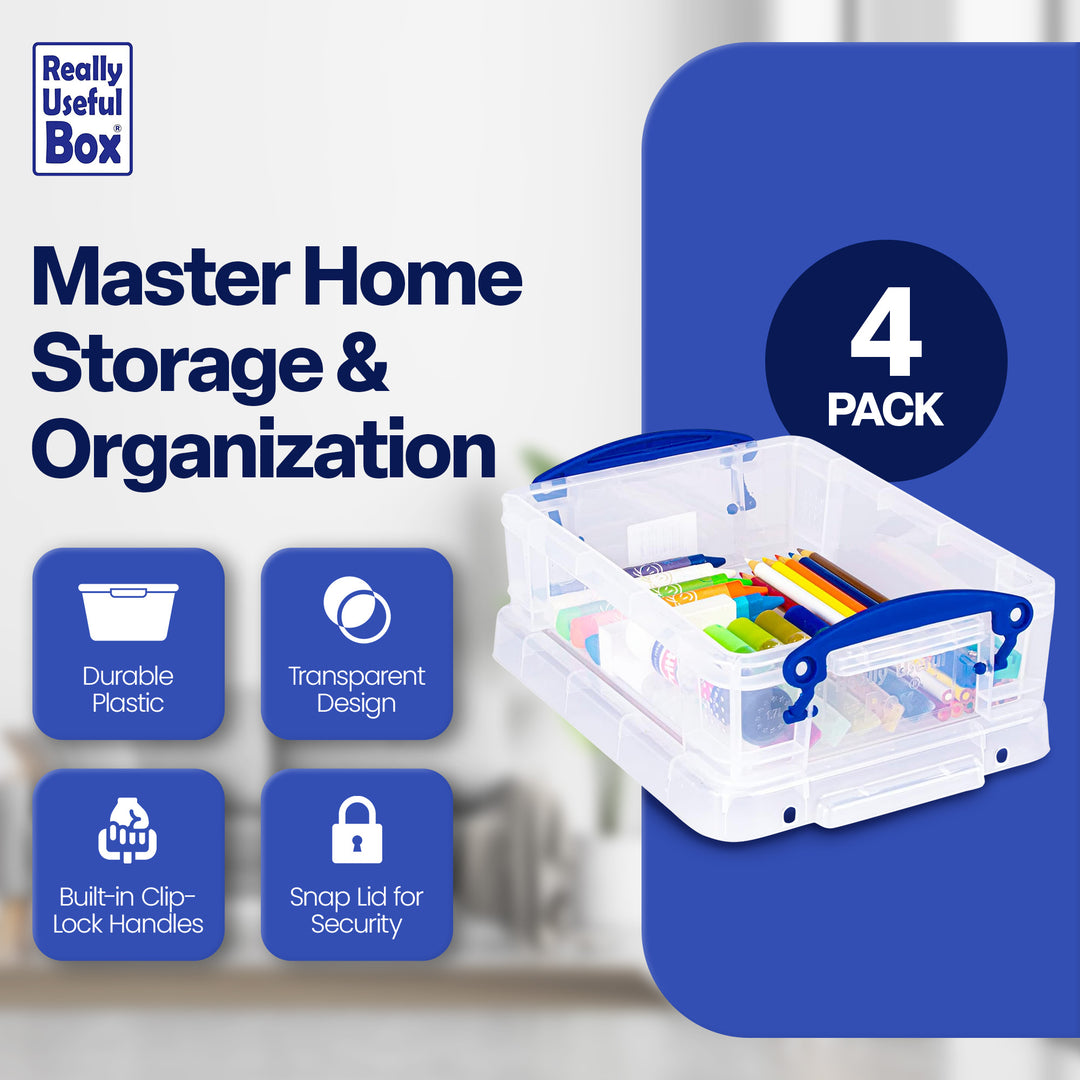 Really Useful Box®

Master Home Storage & Organization

4 PACK

Durable Plastic

Transparent Design

Built-in Clip-Lock Handles

Snap Lid for Security