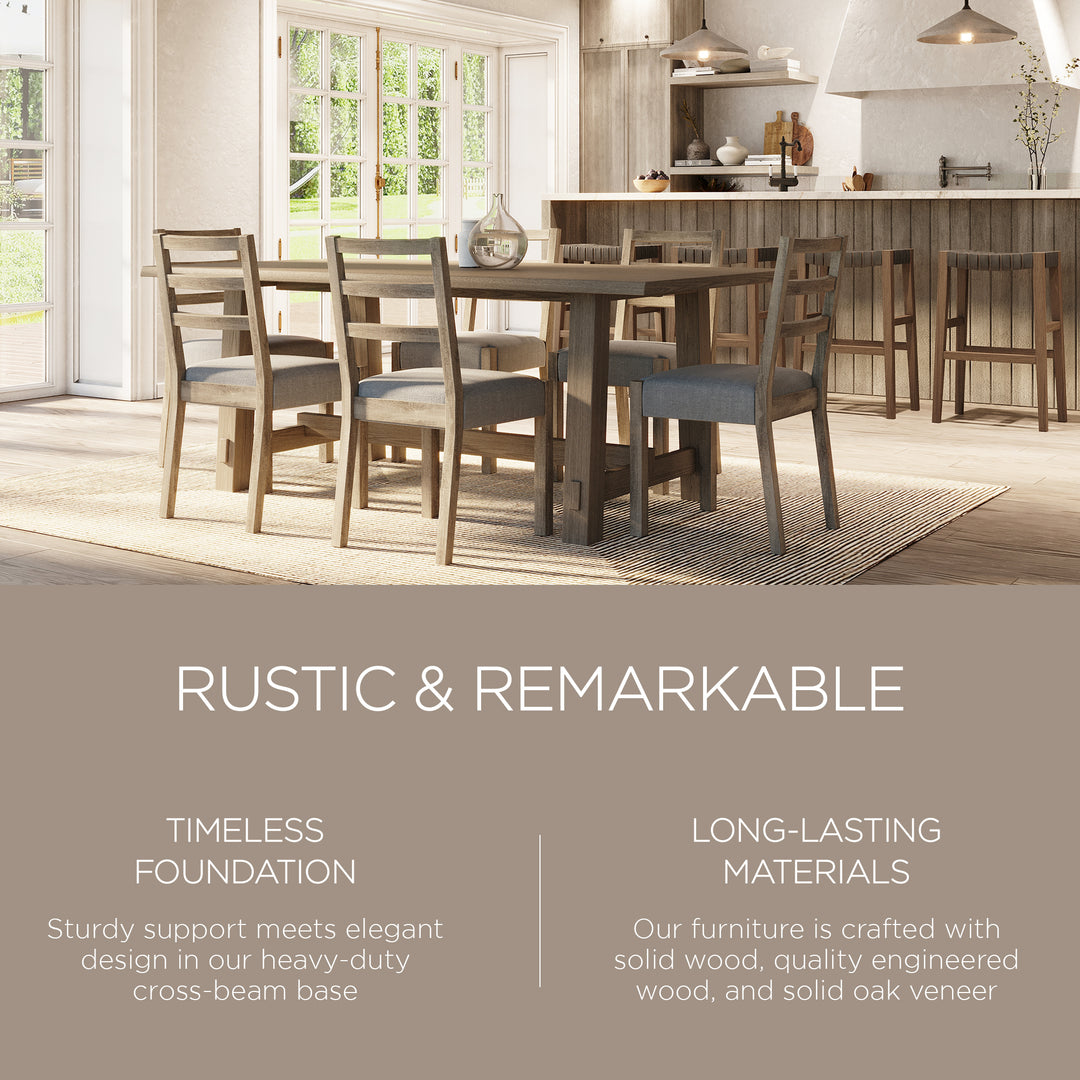 RUSTIC & REMARKABLE

TIMELESS FOUNDATION

Sturdy support meets elegant design in our heavy-duty cross-beam base

LONG-LASTING MATERIALS

Our furniture is crafted with solid wood, quality engineered wood, and solid oak veneer