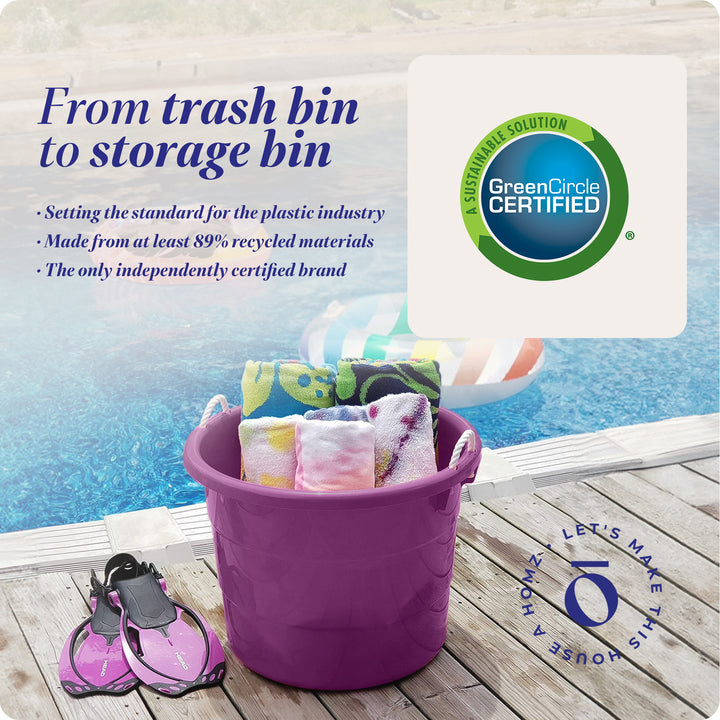 From trash bin to storage bin

• Setting the standard for the plastic industry
• Made from at least 89% recycled materials
• The only independently certified brand

A SUSTAINABLE SOLUTION
GreenCircle CERTIFIED
®

LET'S MAKE THIS HOUSE A HOMZ.

HEAD
HEAD