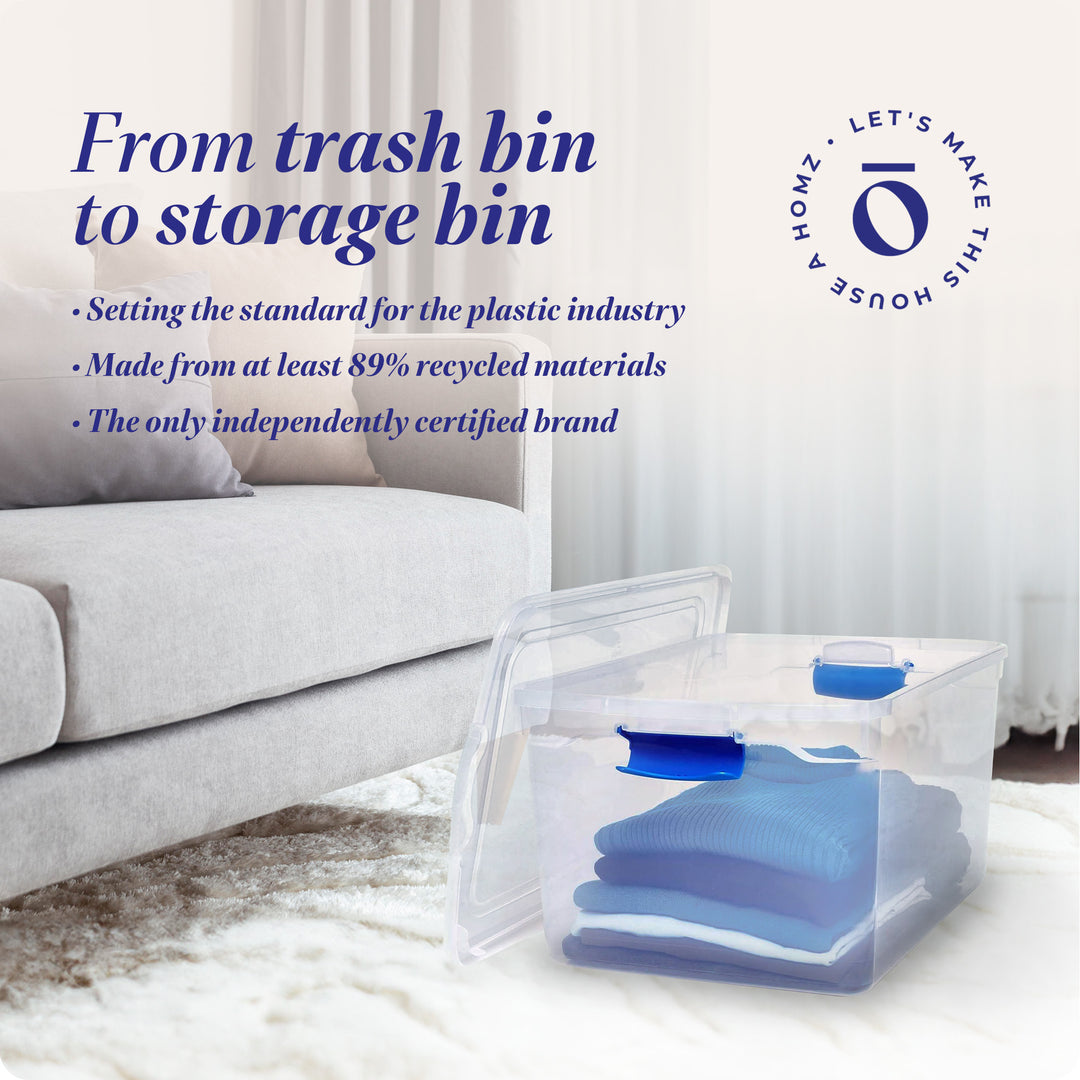 From trash bin to storage bin

• Setting the standard for the plastic industry
• Made from at least 89% recycled materials
• The only independently certified brand

LET'S MAKE THIS HOUSE A HOMZ •