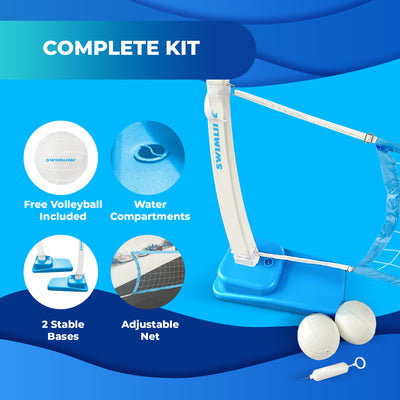 COMPLETE KIT

SWIMLINE

Free Volleyball Included

Water Compartments

2 Stable Bases

Adjustable Net

SWIMLINE