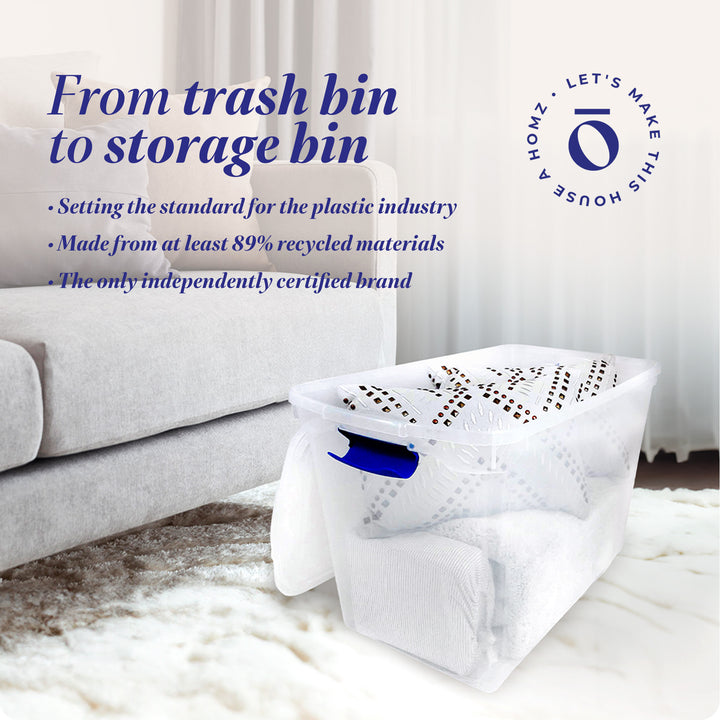 From trash bin to storage bin

• Setting the standard for the plastic industry
• Made from at least 89% recycled materials
• The only independently certified brand

LET'S MAKE THIS HOUSE A HOMZ •