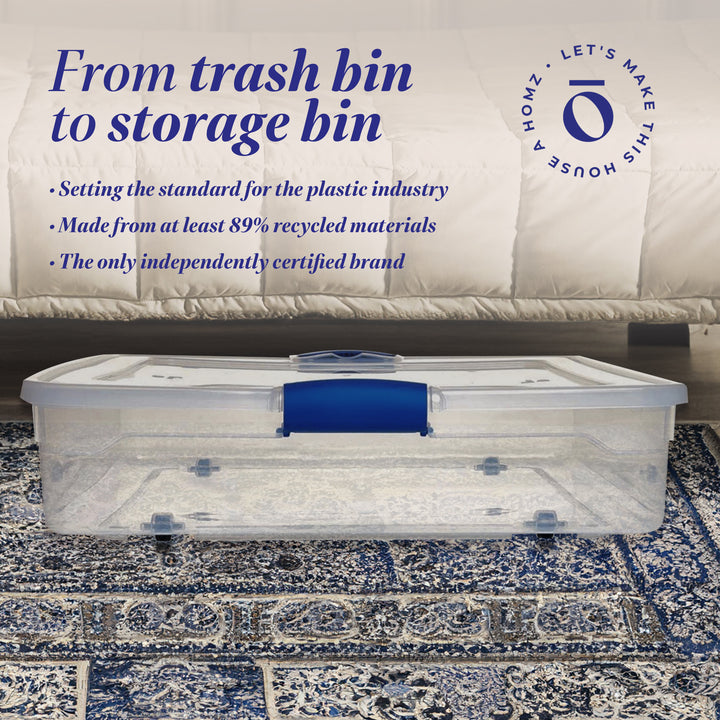 From trash bin to storage bin

• Setting the standard for the plastic industry
• Made from at least 89% recycled materials
• The only independently certified brand

LET'S MAKE THIS HOUSE A HOMZ •

ō