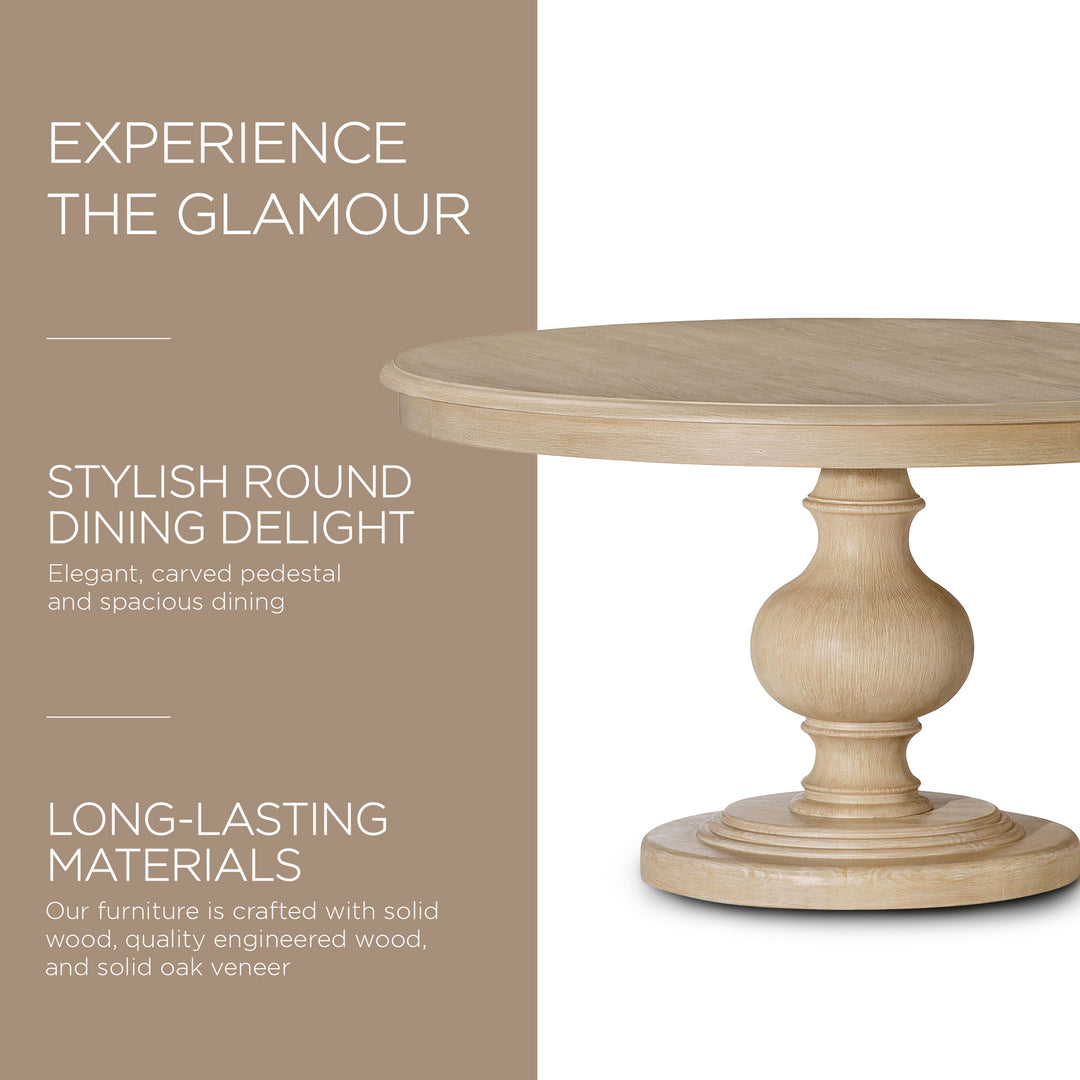 EXPERIENCE THE GLAMOUR

STYLISH ROUND DINING DELIGHT

Elegant, carved pedestal and spacious dining

LONG-LASTING MATERIALS

Our furniture is crafted with solid wood, quality engineered wood, and solid oak veneer